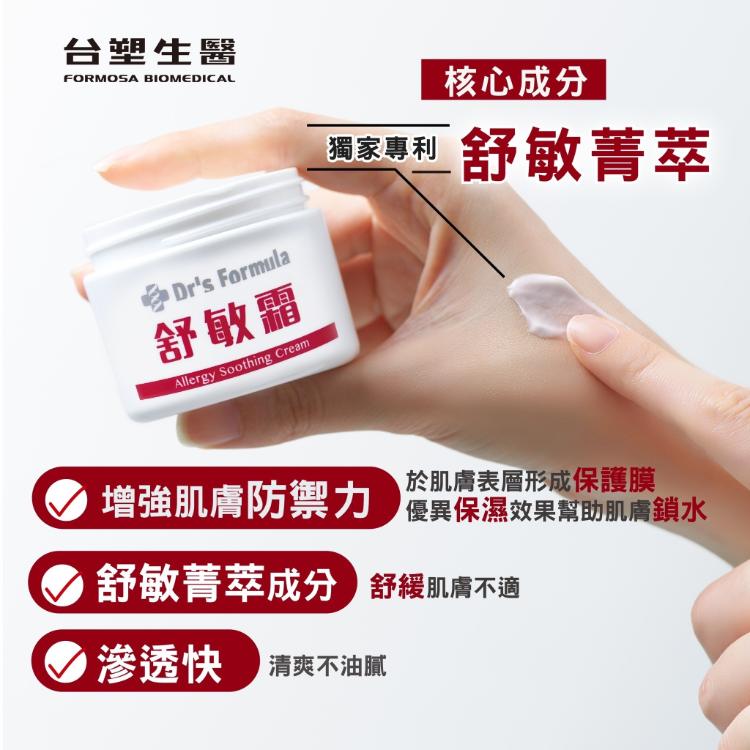 台塑生醫
FORMOSA BIOMEDICAL

核心成分

獨家專利 舒敏菁萃

Dr's Formula
舒敏霜
Allergy Soothing Cream

增強肌膚防禦力
於肌膚表層形成保護膜
優異保濕效果幫助肌膚鎖水

舒敏菁萃成分
舒緩肌膚不適

滲透快
清爽不油膩