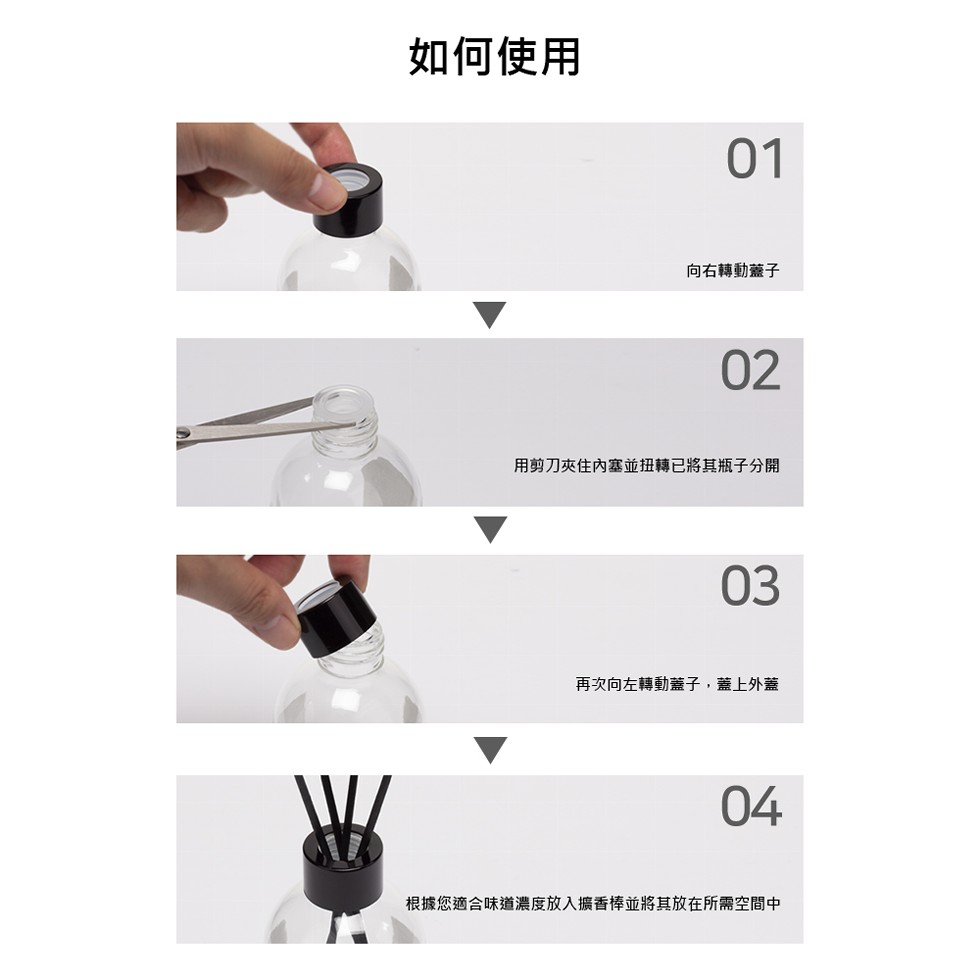 如何使用

01

向右轉動蓋子

02

用剪刀夾住內塞並扭轉已將其瓶子分開

03

再次向左轉動蓋子，蓋上外蓋

04

根據您適合味道濃度放入擴香棒並將其放在所需空間中