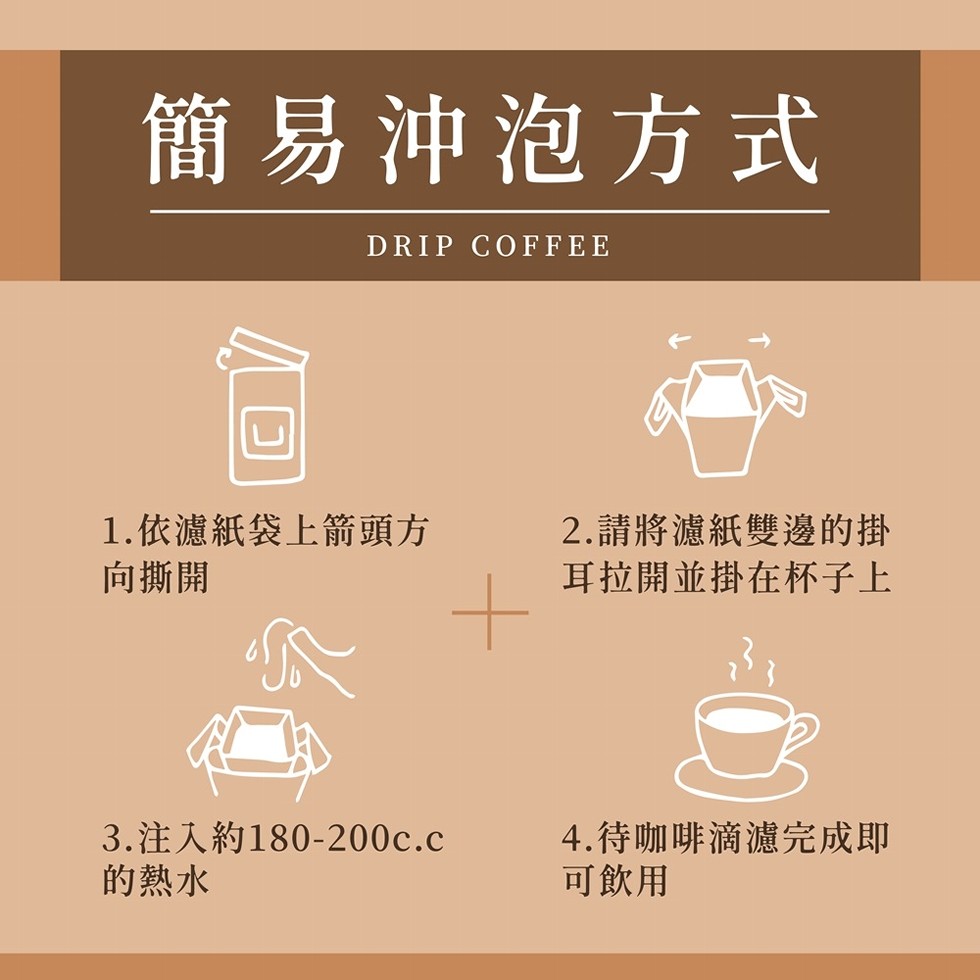 簡易沖泡方式

DRIP COFFEE

1.依濾紙袋上箭頭方向撕開

2.請將濾紙雙邊的掛耳拉開並掛在杯子上

3.注入約180-200c.c的熱水

4.待咖啡滴濾完成即可飲用