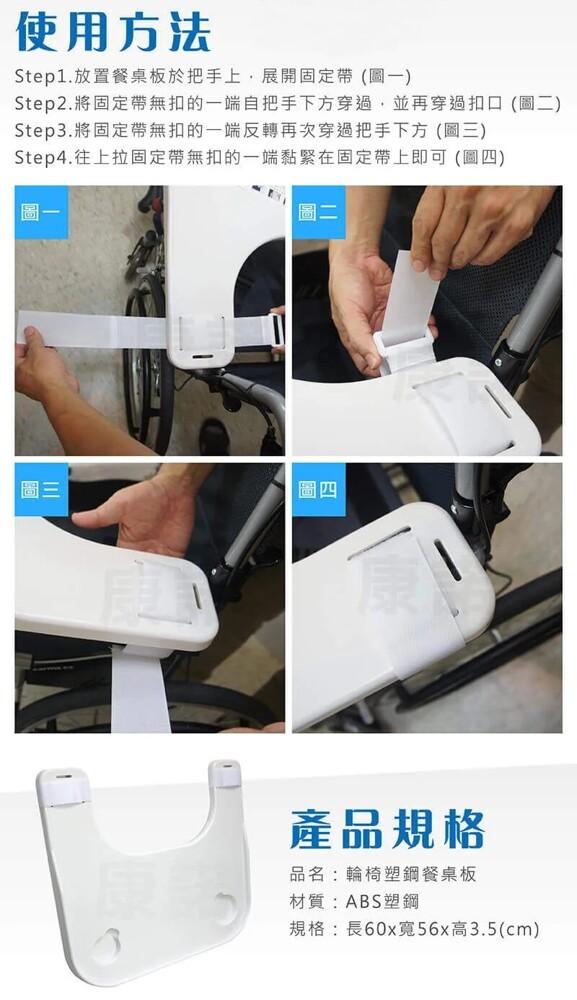 使用方法

Step1.放置餐桌板於把手上，展開固定帶 (圖一)
Step2.將固定帶無扣的一端自把手下方穿過，並再穿過扣口 (圖二)
Step3.將固定帶無扣的一端反轉再次穿過把手下方 (圖三)
Step4.往上拉固定帶無扣的一端黏緊在固定帶上即可 (圖四)

圖一

圖二

圖三

圖四

產品規格

品名：輪椅塑鋼餐桌板
材質：ABS塑鋼
規格：長60x寬56x高3.5(cm)