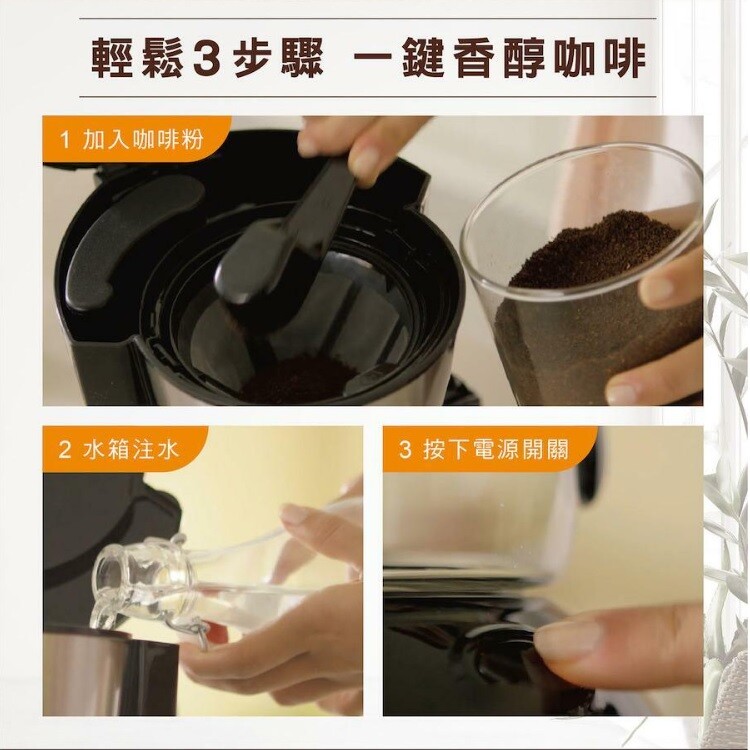 輕鬆3步驟 一鍵香醇咖啡

1 加入咖啡粉

2 水箱注水

3 按下電源開關