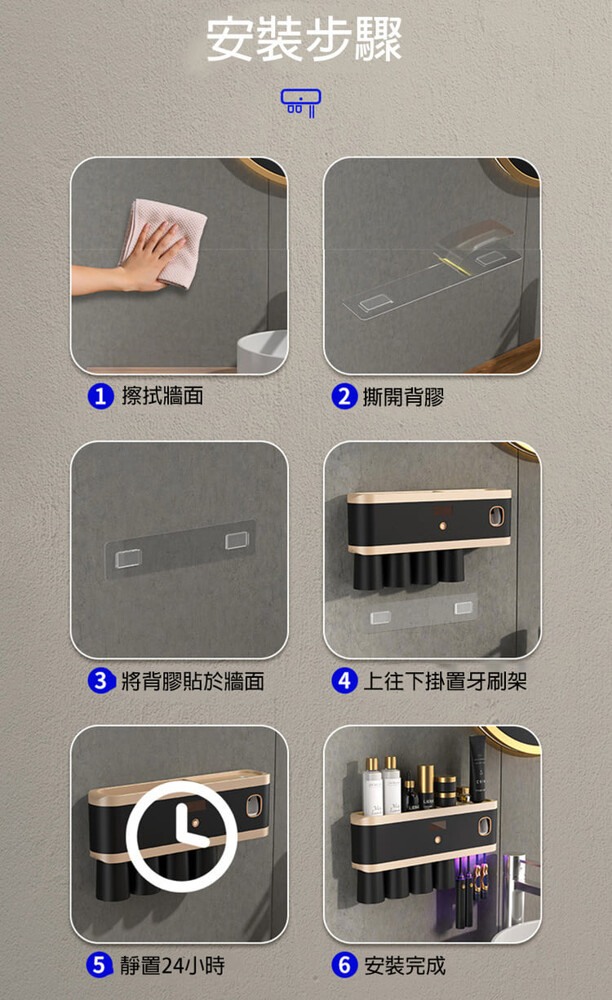 安裝步驟

1 擦拭牆面

2 撕開背膠

3 將背膠貼於牆面

4 上往下掛置牙刷架

5 靜置24小時

6 安裝完成