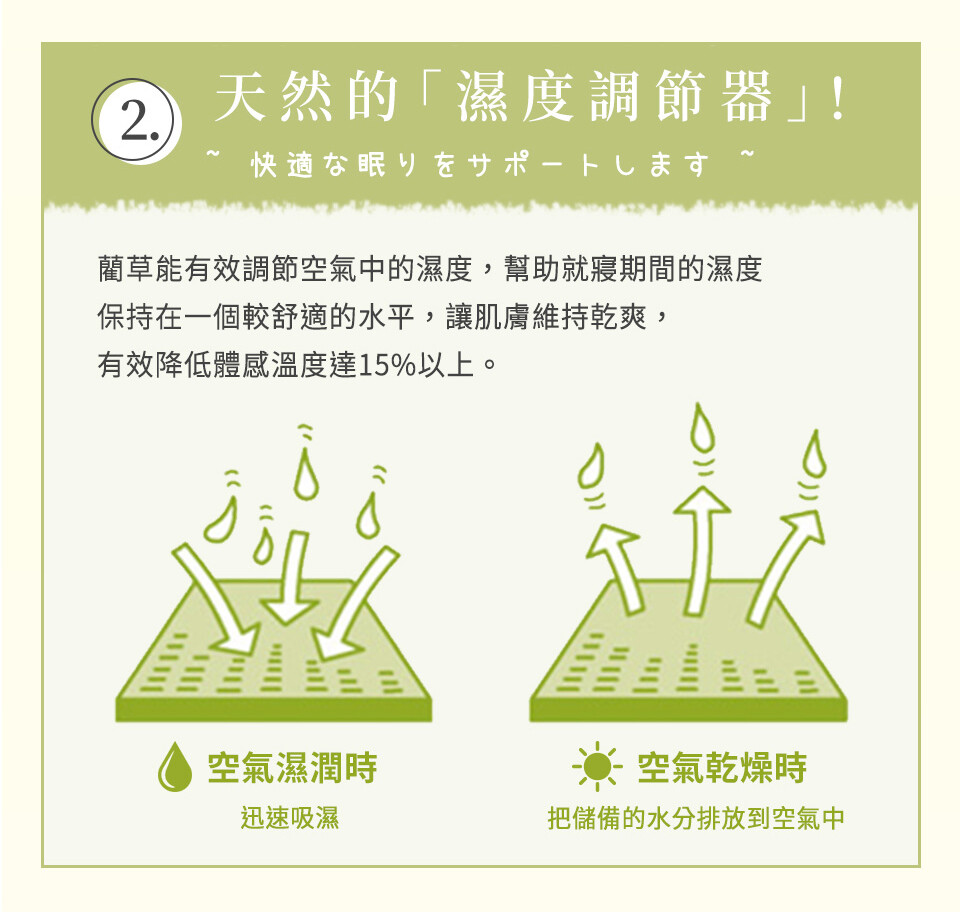 2.

天然的「濕度調節器」!

~ 快適な眠りをサポートします ~

藺草能有效調節空氣中的濕度，幫助就寢期間的濕度保持在一個較舒適的水平，讓肌膚維持乾爽，有效降低體感溫度達15%以上。

空氣濕潤時

迅速吸濕

空氣乾燥時

把儲備的水分排放到空氣中