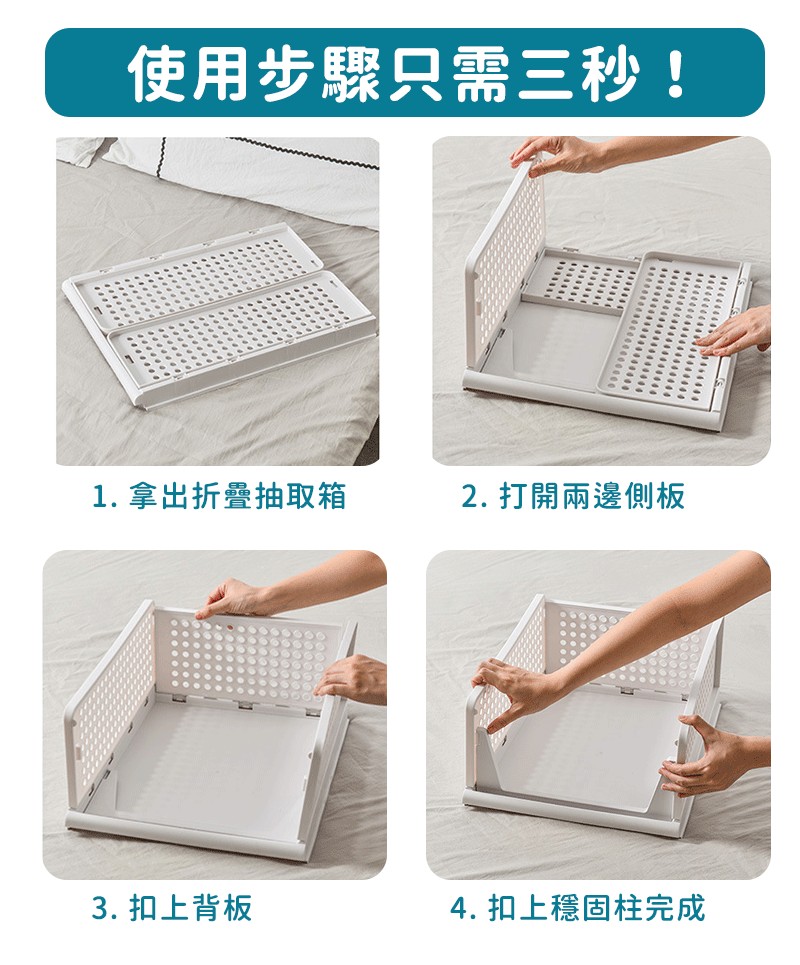 使用步驟只需三秒！

1. 拿出折疊抽取箱

2. 打開兩邊側板

3. 扣上背板

4. 扣上穩固柱完成