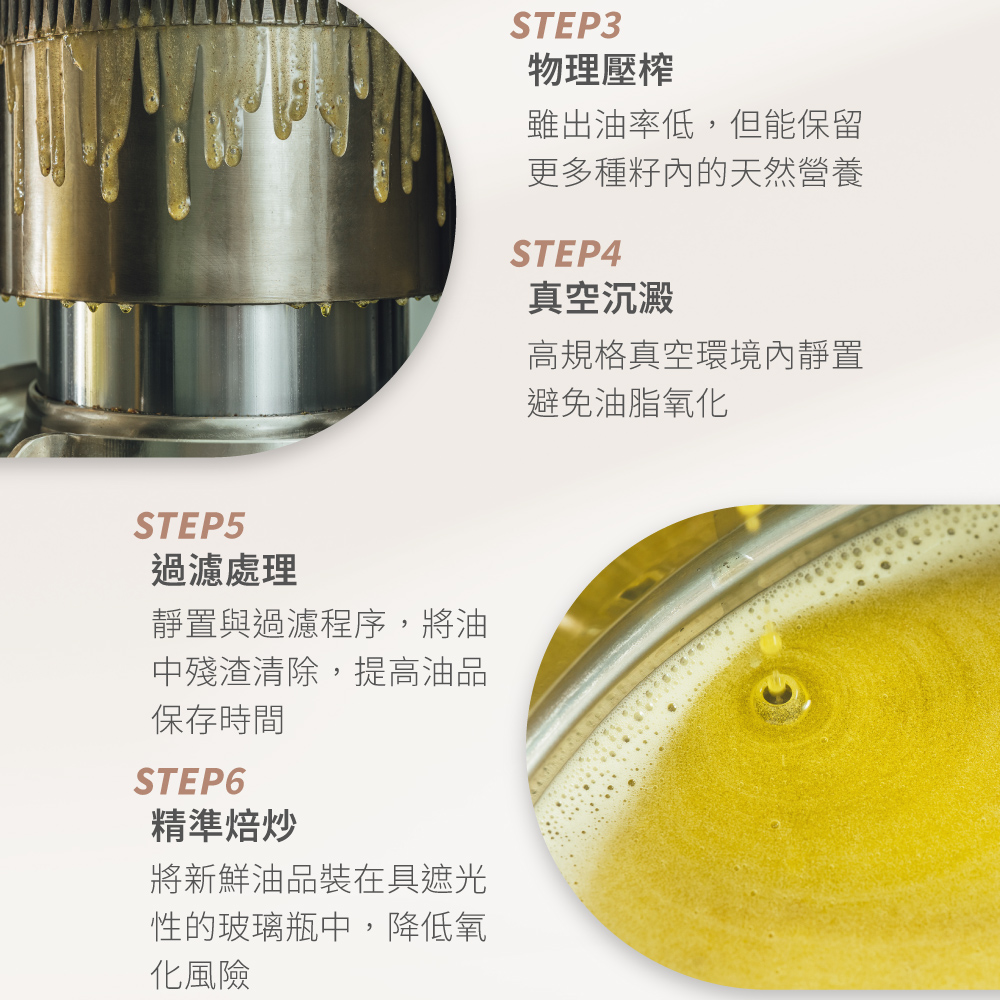 STEP3
物理壓榨
雖出油率低，但能保留更多種籽內的天然營養

STEP4
真空沉澱
高規格真空環境內靜置避免油脂氧化

STEP5
過濾處理
靜置與過濾程序，將油中殘渣清除，提高油品保存時間

STEP6
精準焙炒
將新鮮油品裝在具遮光性的玻璃瓶中，降低氧化風險