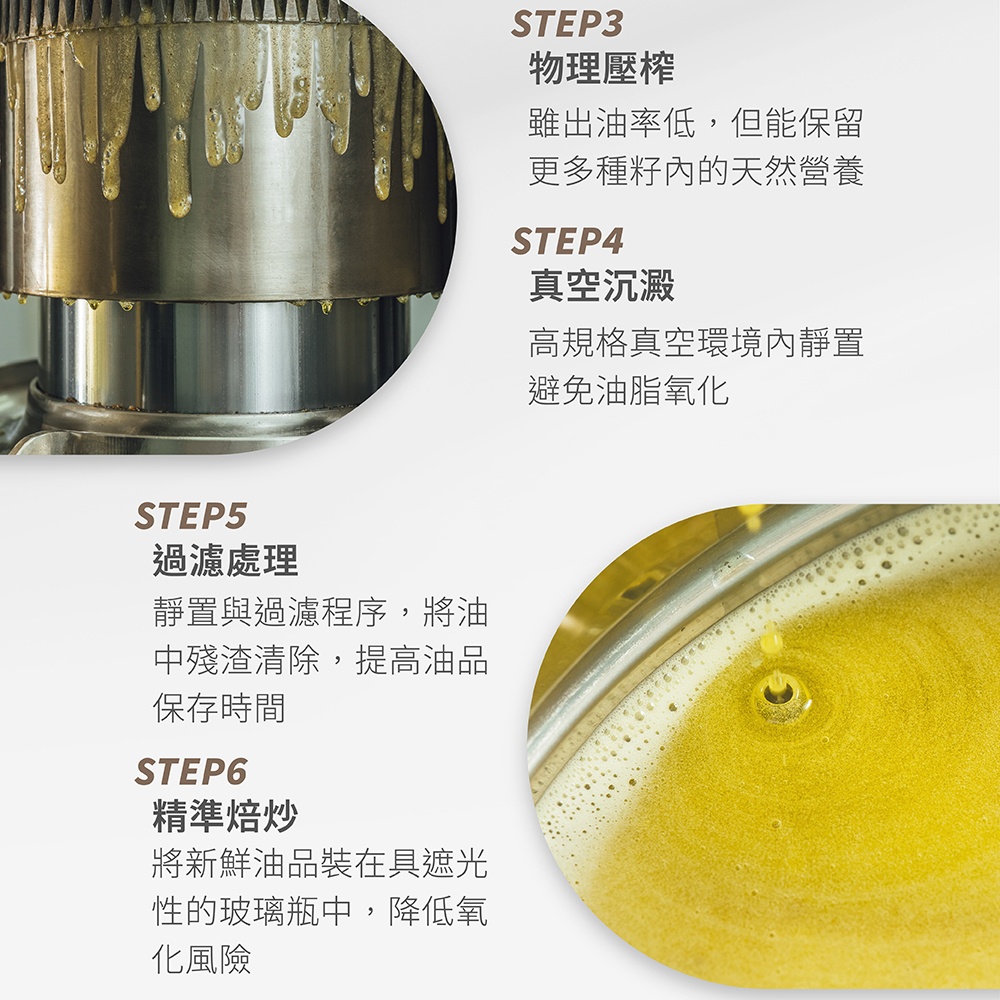 STEP3
物理壓榨
雖出油率低，但能保留更多種籽內的天然營養

STEP4
真空沉澱
高規格真空環境內靜置避免油脂氧化

STEP5
過濾處理
靜置與過濾程序，將油中殘渣清除，提高油品保存時間

STEP6
精準焙炒
將新鮮油品裝在具遮光性的玻璃瓶中，降低氧化風險