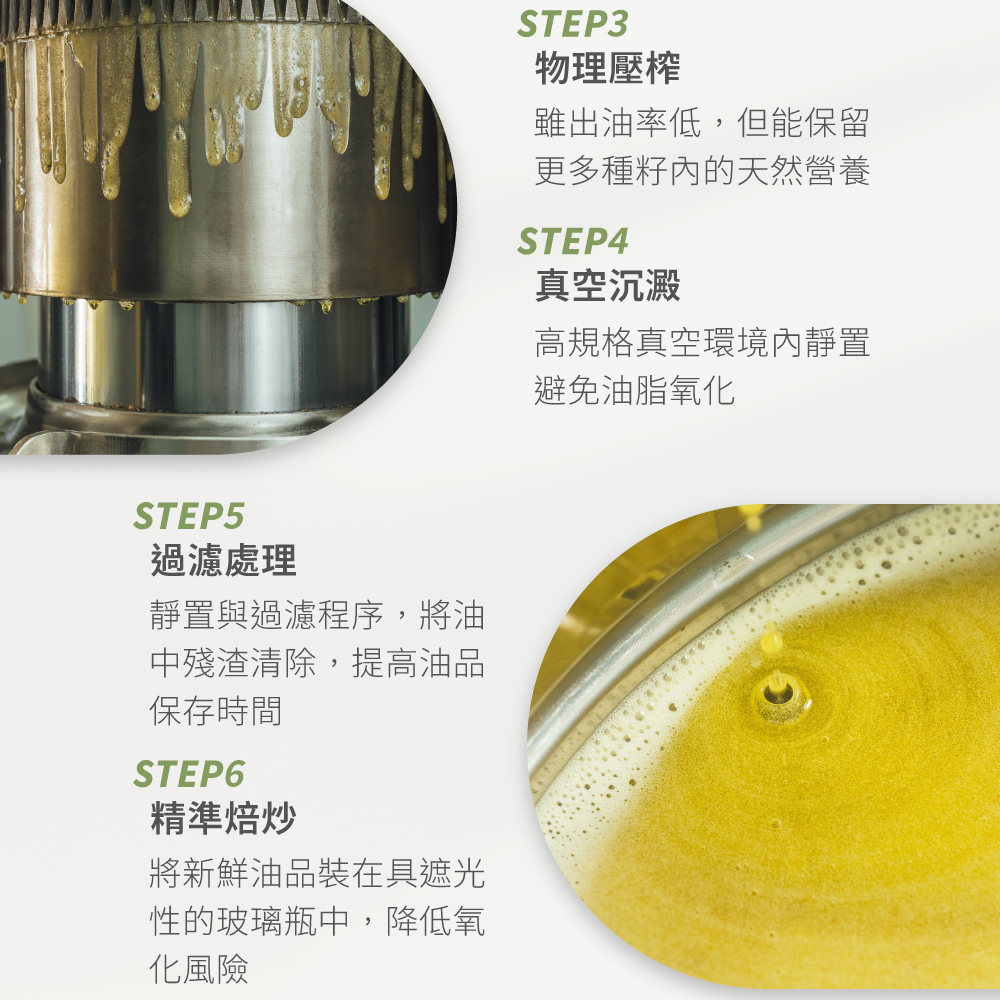 STEP3
物理壓榨

雖出油率低，但能保留更多種籽內的天然營養

STEP4
真空沉澱

高規格真空環境內靜置避免油脂氧化

STEP5
過濾處理

靜置與過濾程序，將油中殘渣清除，提高油品保存時間

STEP6
精準焙炒

將新鮮油品裝在具遮光性的玻璃瓶中，降低氧化風險