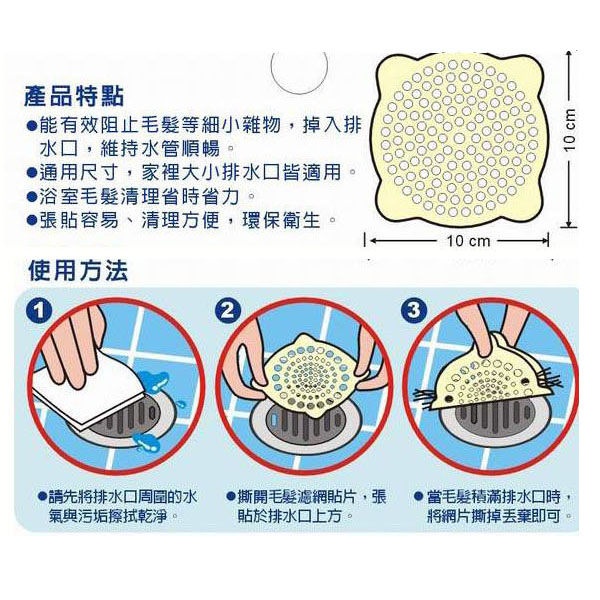 產品特點

●能有效阻止毛髮等細小雜物，掉入排水口，維持水管順暢。
●通用尺寸，家裡大小排水口皆適用。
●浴室毛髮清理省時省力。
●張貼容易、清理方便，環保衛生。

10 cm

10 cm

使用方法

1

2

3

●請先將排水口周圍的水氣與污垢擦拭乾淨。

●撕開毛髮濾網貼片，張貼於排水口上方。

●當毛髮積滿排水口時，將網片撕掉丟棄即可。