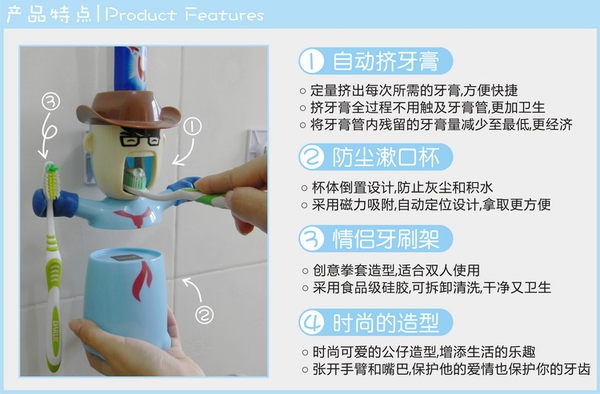 产品特点 | Product Features

③

①

②

① 自动挤牙膏

○ 定量挤出每次所需的牙膏,方便快捷
○ 挤牙膏全过程不用触及牙膏管,更加卫生
○ 将牙膏管内残留的牙膏量减少至最低,更经济

② 防尘漱口杯

○ 杯体倒置设计,防止灰尘和积水
○ 采用磁力吸附,自动定位设计,拿取更方便

③ 情侣牙刷架

○ 创意拳套造型,适合双人使用
○ 采用食品级硅胶,可拆卸清洗,干净又卫生

④ 时尚的造型

○ 时尚可爱的公仔造型,增添生活的乐趣
○ 张开手臂和嘴巴,保护他的爱情也保护你的牙齿