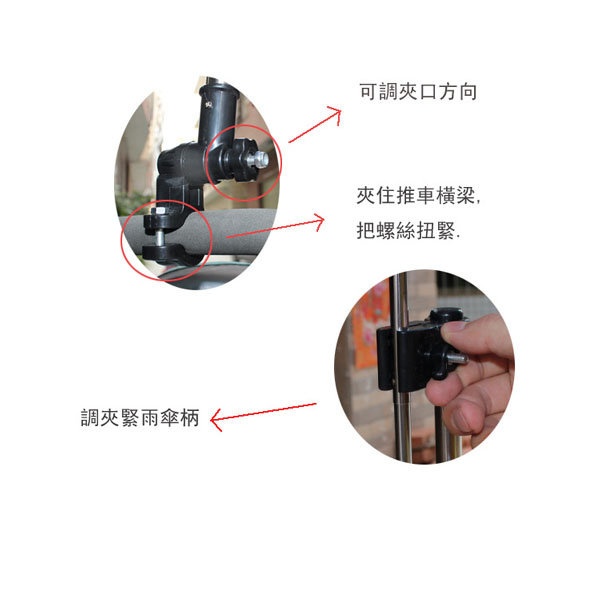 可調夾口方向

夾住推車橫梁,
把螺絲扭緊.

調夾緊雨傘柄