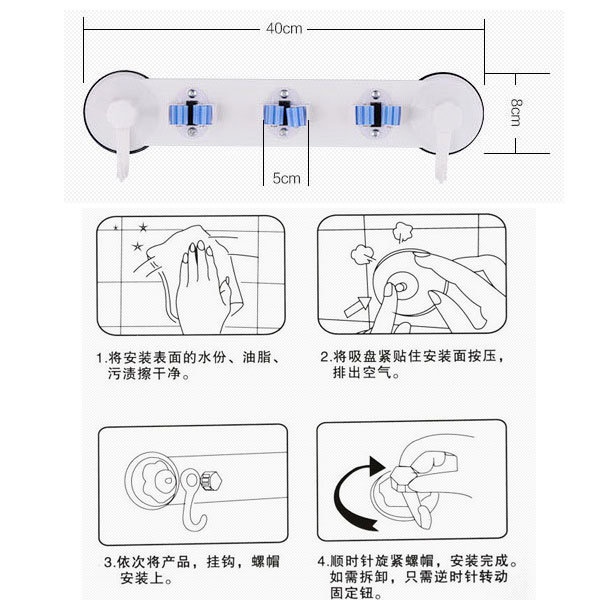 40cm

8cm

5cm

1.将安装表面的水份、油脂、污渍擦干净。

2.将吸盘紧贴住安装面按压，排出空气。

3.依次将产品，挂钩，螺帽安装上。

4.顺时针旋紧螺帽，安装完成。如需拆卸，只需逆时针转动固定钮。