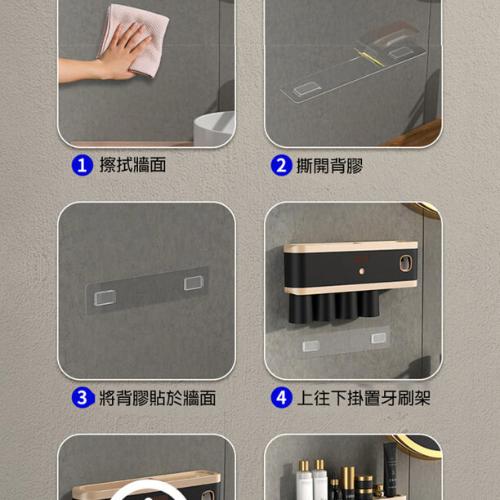 1 擦拭牆面

2 撕開背膠

3 將背膠貼於牆面

4 上往下掛置牙刷架