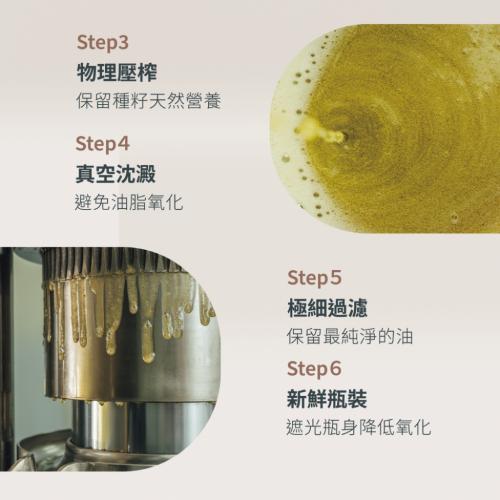 Step3
物理壓榨
保留種籽天然營養

Step4
真空沈澱
避免油脂氧化

Step5
極細過濾
保留最純淨的油

Step6
新鮮瓶裝
遮光瓶身降低氧化