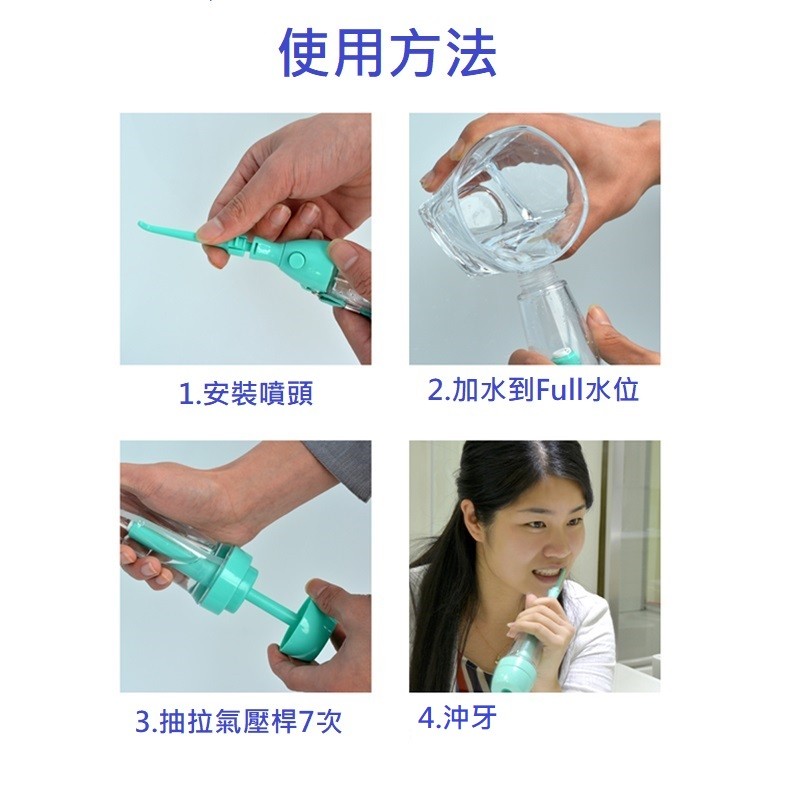 使用方法

1.安裝噴頭

2.加水到Full水位

3.抽拉氣壓桿7次

4.沖牙