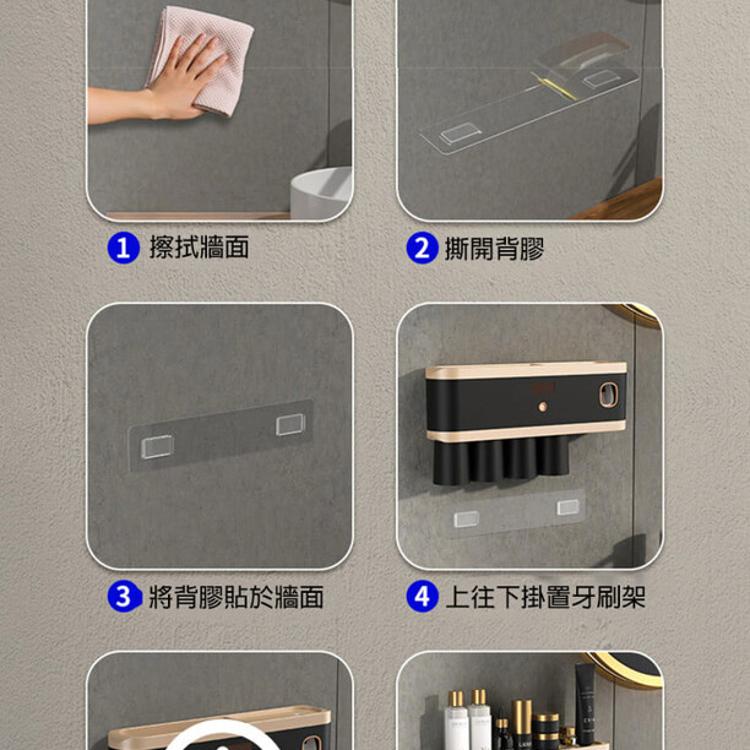 1 擦拭牆面

2 撕開背膠

3 將背膠貼於牆面

4 上往下掛置牙刷架