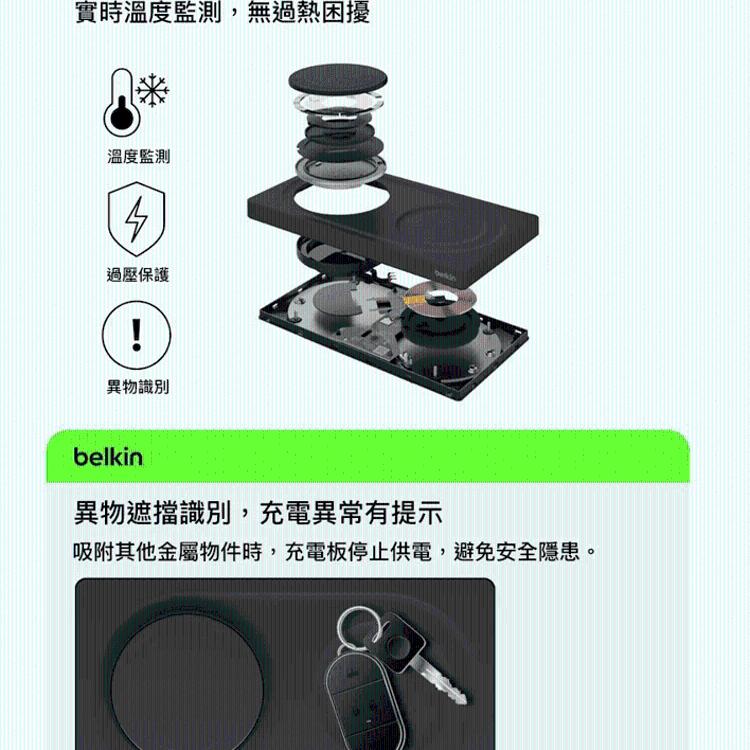 實時溫度監測，無過熱困擾

溫度監測

過壓保護

異物識別

belkin

belkin

異物遮擋識別，充電異常有提示

吸附其他金屬物件時，充電板停止供電，避免安全隱患。