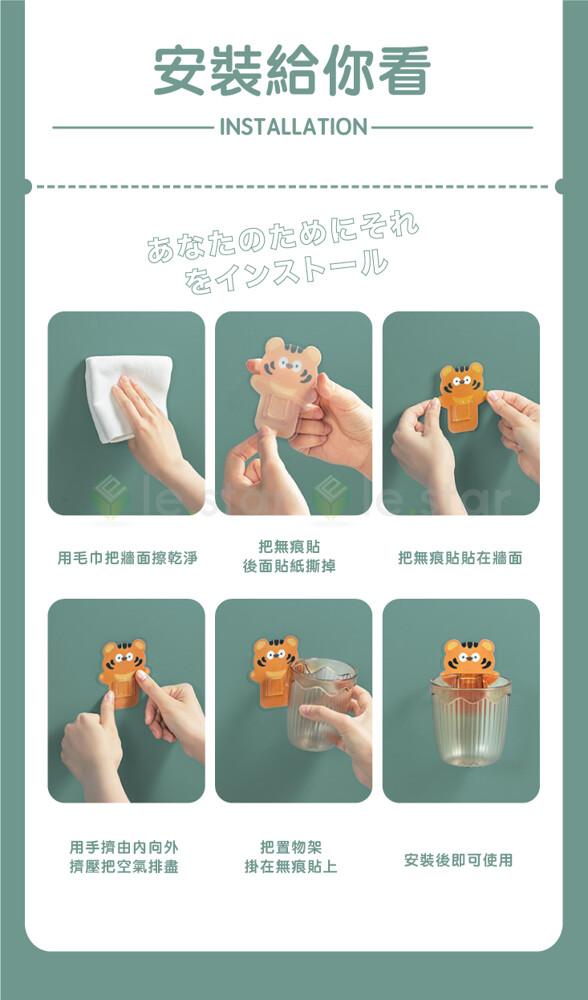 安裝給你看

INSTALLATION

あなたのためにそれをインストール

用毛巾把牆面擦乾淨

把無痕貼後面貼紙撕掉

把無痕貼貼在牆面

用手擠由內向外擠壓把空氣排盡

把置物架掛在無痕貼上

安裝後即可使用