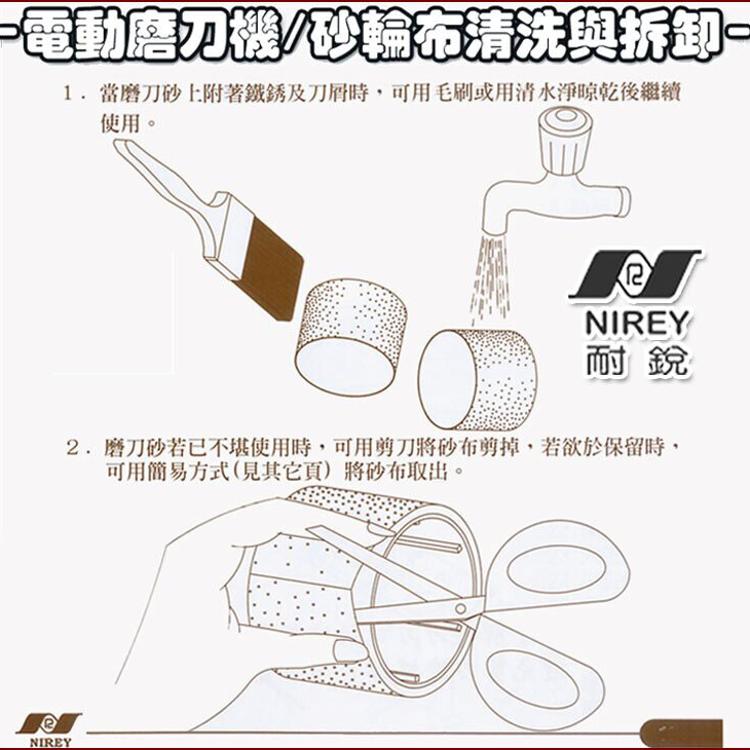 -電動磨刀機/砂輪布清洗與拆卸-

1. 當磨刀砂上附著鐵銹及刀屑時，可用毛刷或用清水淨晾乾後繼續使用。

NIREY
耐銳

2. 磨刀砂若已不堪使用時，可用剪刀將砂布剪掉，若欲於保留時，可用簡易方式(見其它頁) 將砂布取出。

NIREY