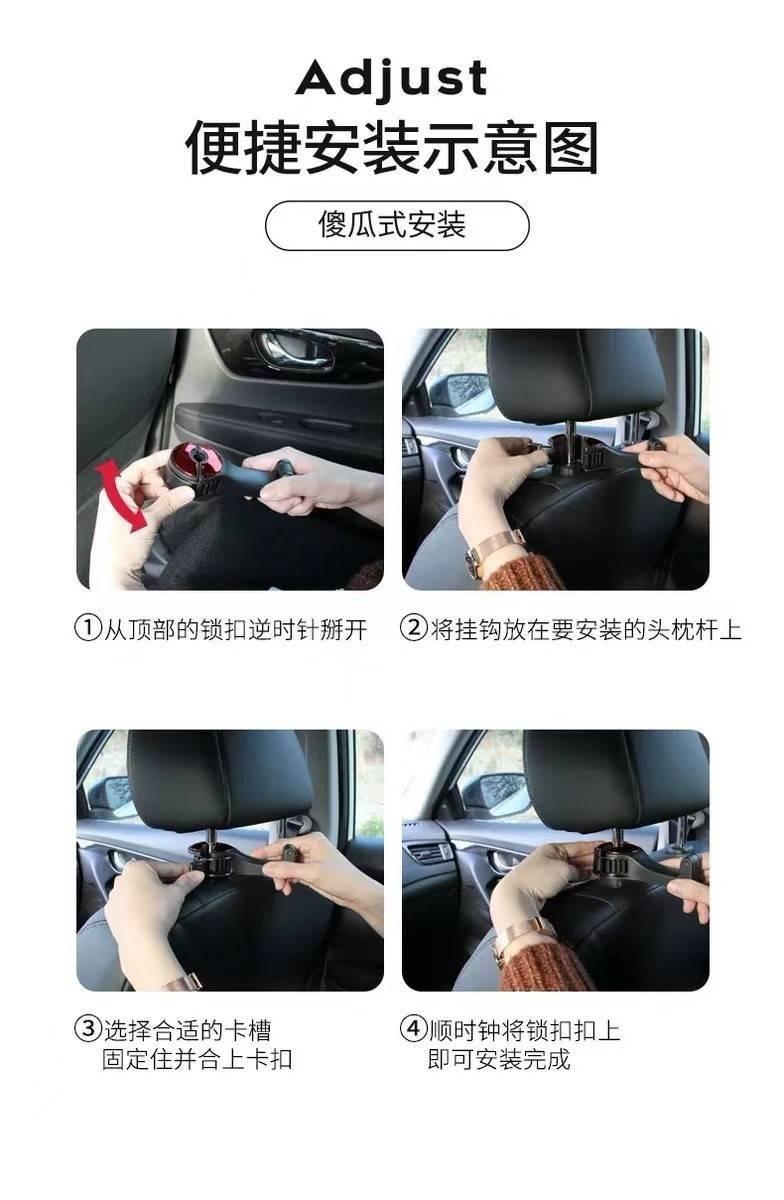 Adjust
便捷安装示意图

傻瓜式安装

①从顶部的锁扣逆时针掰开

②将挂钩放在要安装的头枕杆上

③选择合适的卡槽
固定住并合上卡扣

④顺时钟将锁扣扣上
即可安装完成