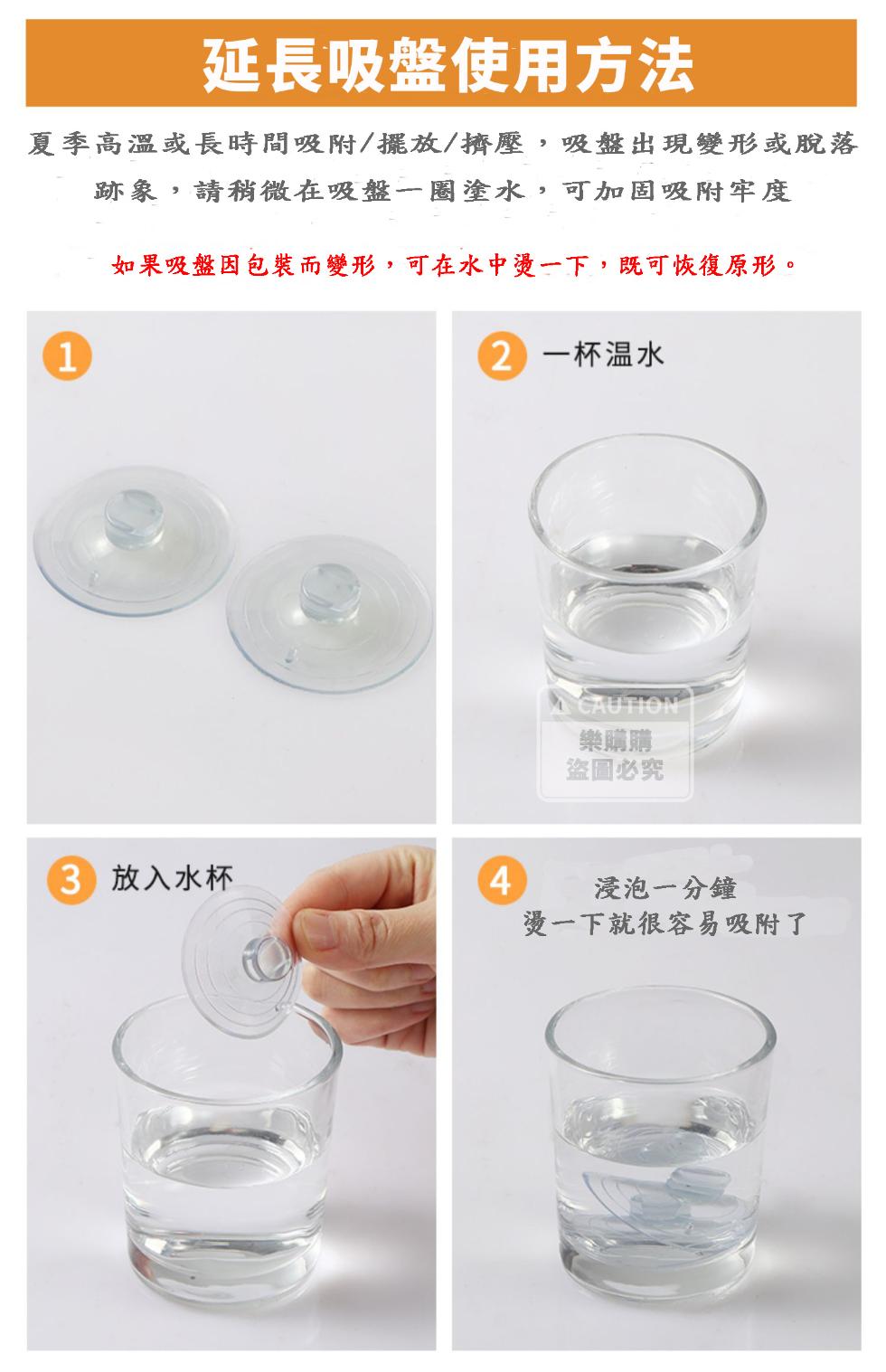 延長吸盤使用方法

夏季高溫或長時間吸附/擺放/擠壓，吸盤出現變形或脫落跡象，請稍微在吸盤一圈塗水，可加固吸附牢度

如果吸盤因包裝而變形，可在水中燙一下，既可恢復原形。

1

2 一杯温水

CAUTION
樂購購
盜圖必究

3 放入水杯

4 浸泡一分鐘
燙一下就很容易吸附了