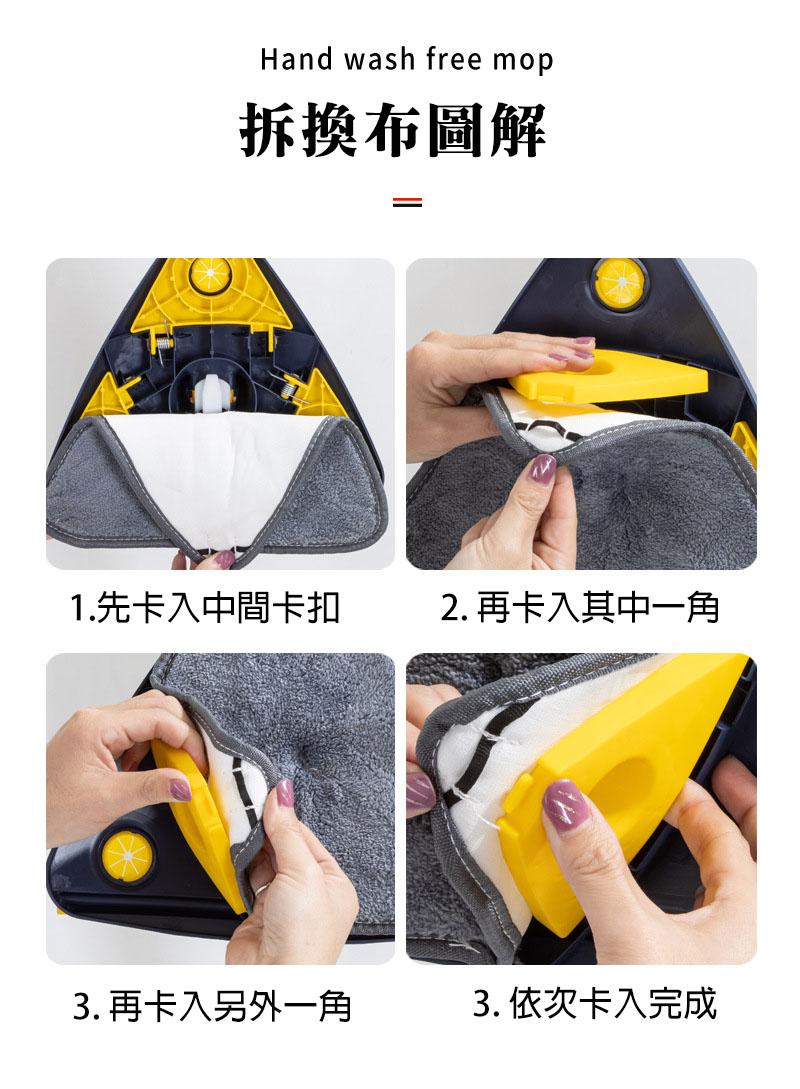 Hand wash free mop

拆換布圖解

1.先卡入中間卡扣

2. 再卡入其中一角

3. 再卡入另外一角

3. 依次卡入完成