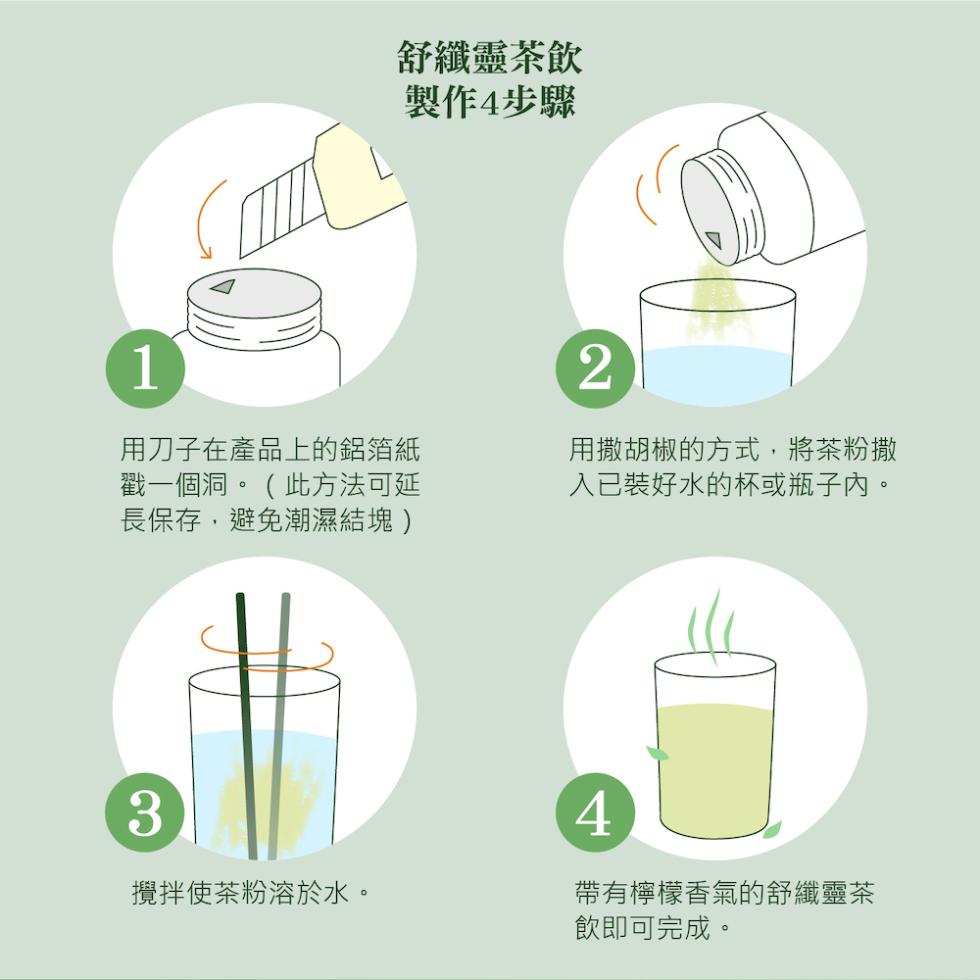 舒纖靈茶飲
製作4步驟

1

用刀子在產品上的鋁箔紙戳一個洞。（此方法可延長保存，避免潮濕結塊）

2

用撒胡椒的方式，將茶粉撒入已裝好水的杯或瓶子內。

3

攪拌使茶粉溶於水。

4

帶有檸檬香氣的舒纖靈茶飲即可完成。