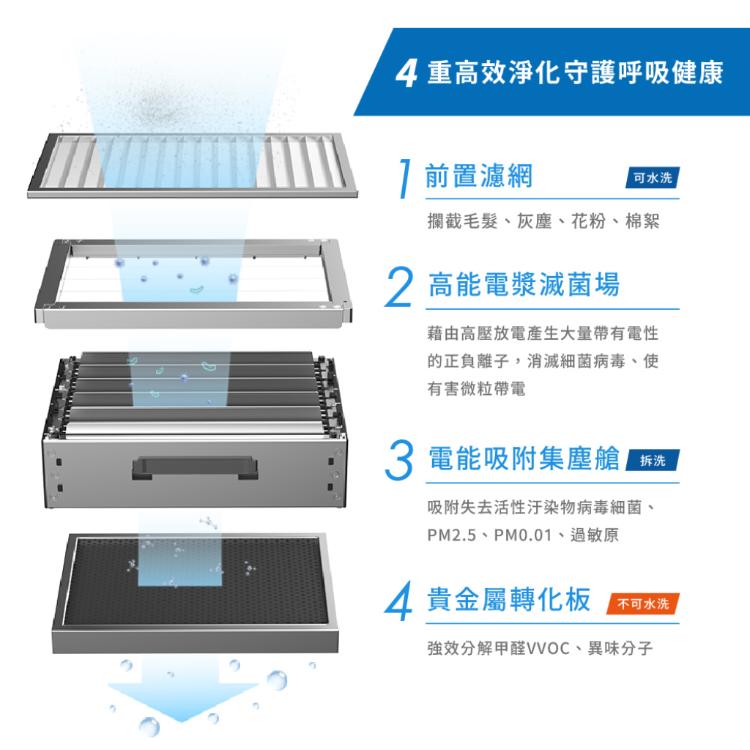 4 重高效淨化守護呼吸健康

1 前置濾網 可水洗

攔截毛髮、灰塵、花粉、棉絮

2 高能電漿滅菌場

藉由高壓放電產生大量帶有電性的正負離子，消滅細菌病毒、使有害微粒帶電

3 電能吸附集塵艙 拆洗

吸附失去活性汙染物病毒細菌、PM2.5、PM0.01、過敏原

4 貴金屬轉化板 不可水洗

強效分解甲醛VVOC、異味分子