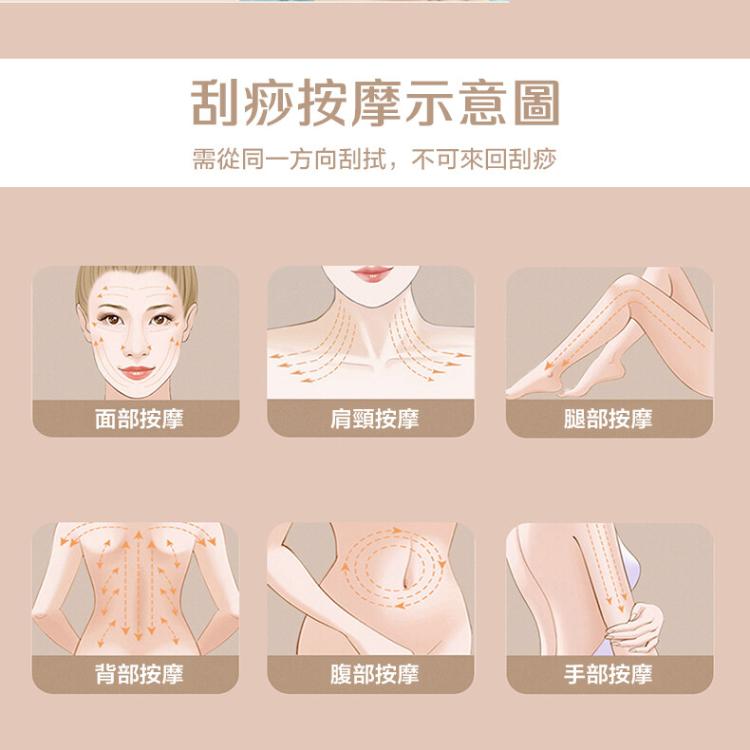 刮痧按摩示意圖

需從同一方向刮拭，不可來回刮痧

面部按摩

肩頸按摩

腿部按摩

背部按摩

腹部按摩

手部按摩