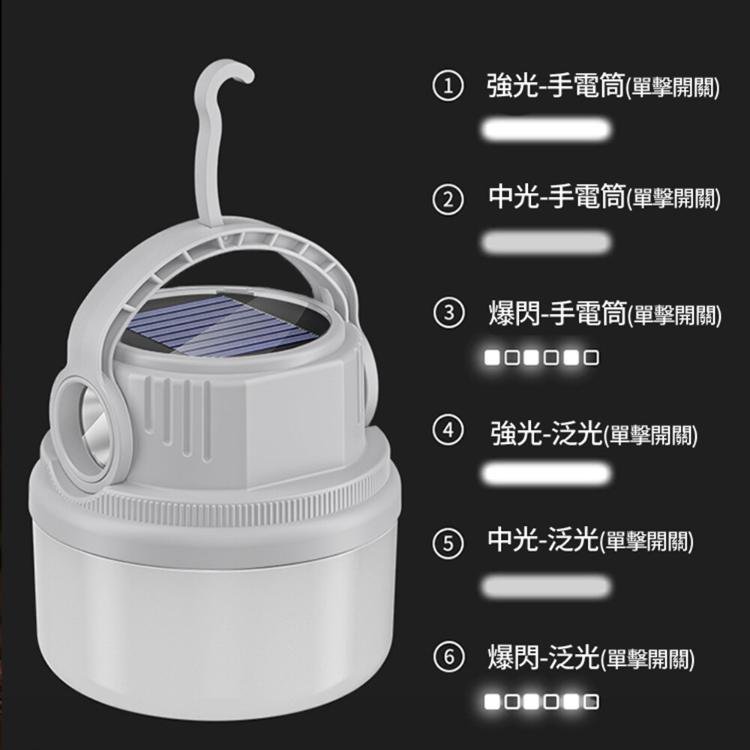 ① 強光-手電筒(單擊開關)

② 中光-手電筒(單擊開關)

③ 爆閃-手電筒(單擊開關)

④ 強光-泛光(單擊開關)

⑤ 中光-泛光(單擊開關)

⑥ 爆閃-泛光(單擊開關)