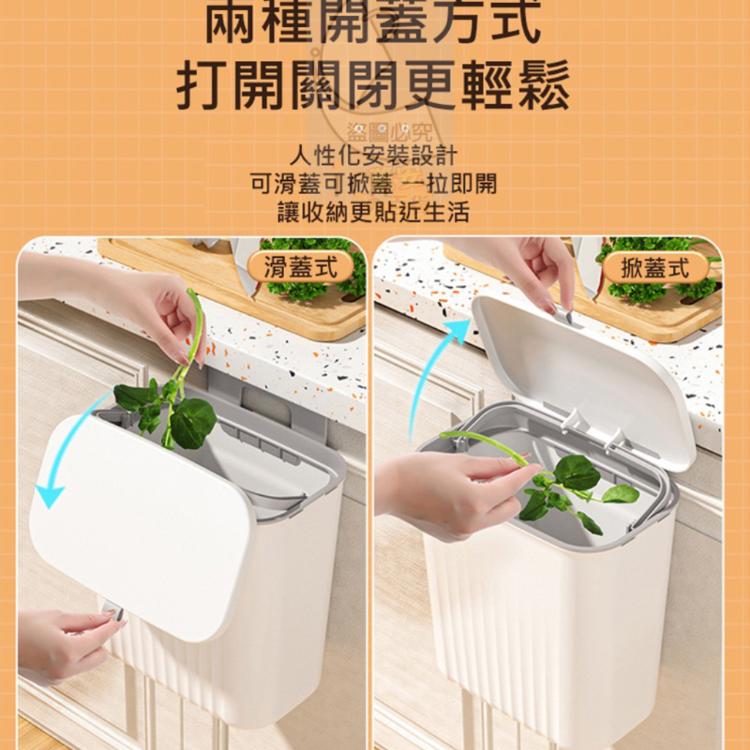 兩種開蓋方式
打開關閉更輕鬆

盜圖必究

人性化安裝設計
可滑蓋可掀蓋 一拉即開
讓收納更貼近生活

滑蓋式

掀蓋式