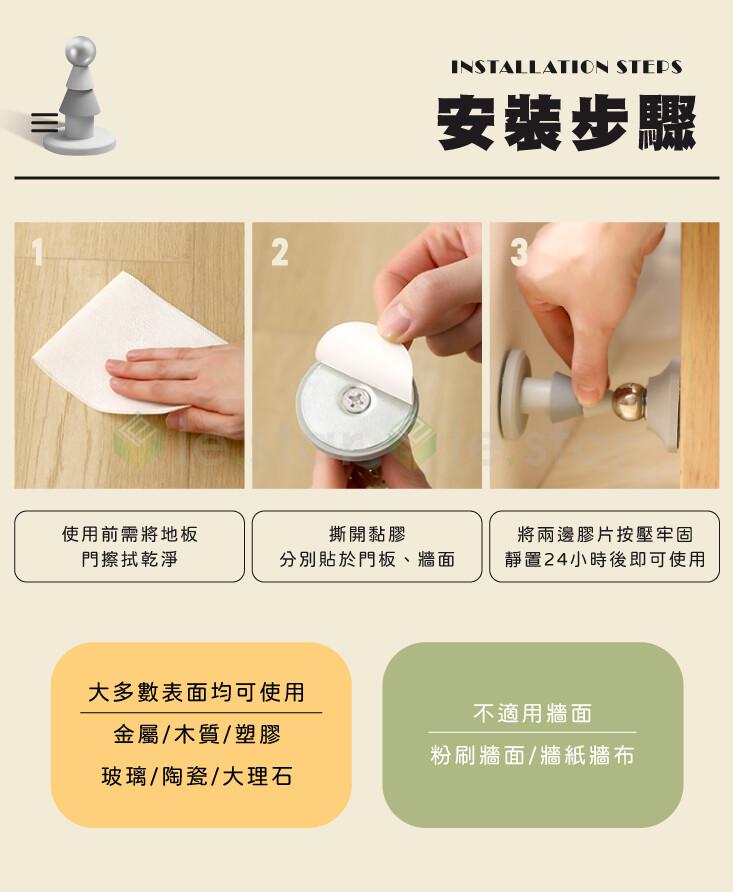 INSTALLATION STEPS
安裝步驟

1

2

3

使用前需將地板門擦拭乾淨

撕開黏膠
分別貼於門板、牆面

將兩邊膠片按壓牢固
靜置24小時後即可使用

大多數表面均可使用
金屬/木質/塑膠
玻璃/陶瓷/大理石

不適用牆面
粉刷牆面/牆紙牆布