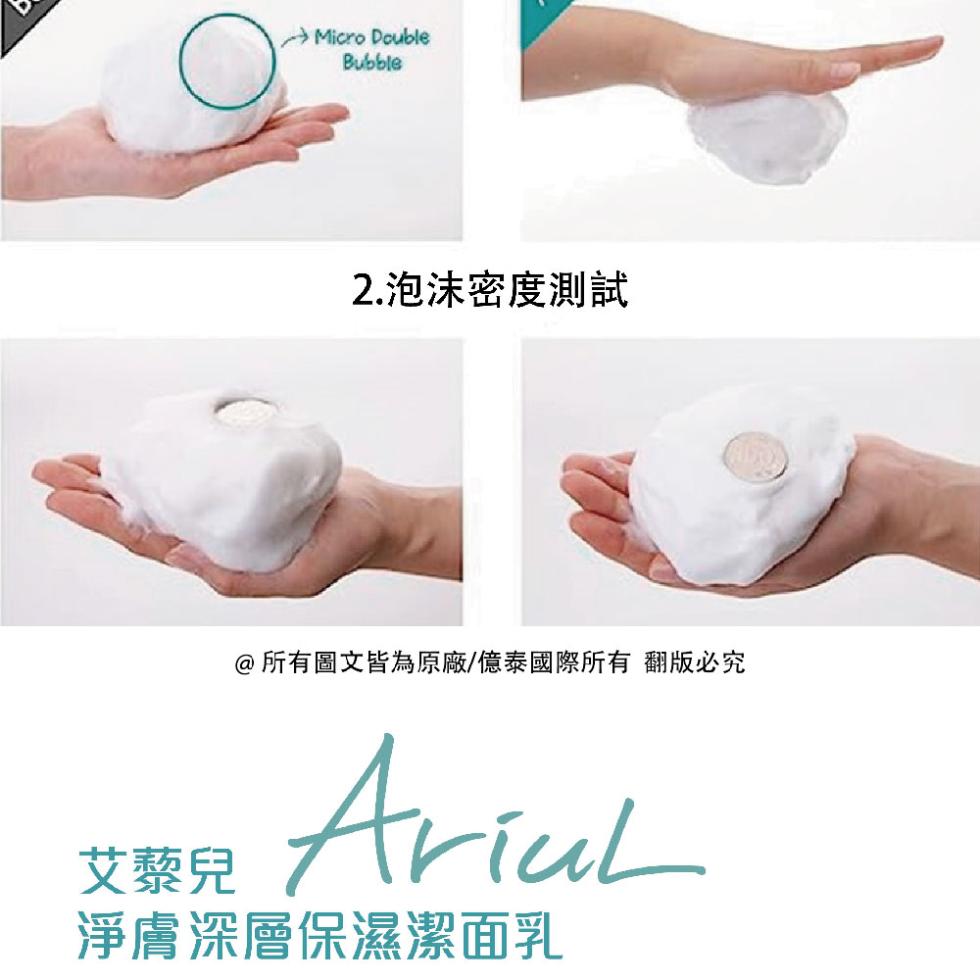 Micro Double Bubble

2.泡沫密度測試

@ 所有圖文皆為原廠/億泰國際所有 翻版必究

艾藜兒 AriuL
淨膚深層保濕潔面乳