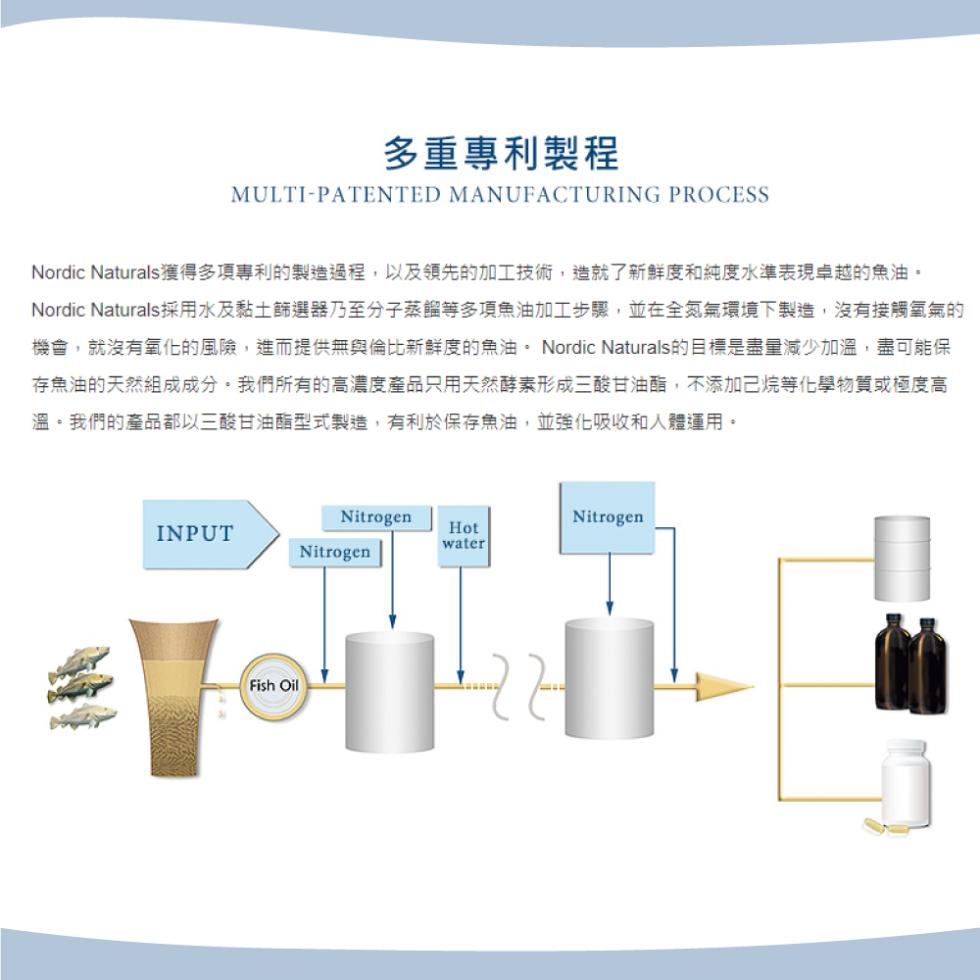 多重專利製程
MULTI-PATENTED MANUFACTURING PROCESS

Nordic Naturals獲得多項專利的製造過程，以及領先的加工技術，造就了新鮮度和純度水準表現卓越的魚油。Nordic Naturals採用水及黏土篩選器乃至分子蒸餾等多項魚油加工步驟，並在全氮氣環境下製造，沒有接觸氧氣的機會，就沒有氧化的風險，進而提供無與倫比新鮮度的魚油。 Nordic Naturals的目標是盡量減少加溫，盡可能保存魚油的天然組成成分。我們所有的高濃度產品只用天然酵素形成三酸甘油酯，不添加己烷等化學物質或極度高溫。我們的產品都以三酸甘油酯型式製造，有利於保存魚油，並強化吸收和人體運用。

INPUT
Nitrogen
Nitrogen
Hot water
Nitrogen
Fish Oil