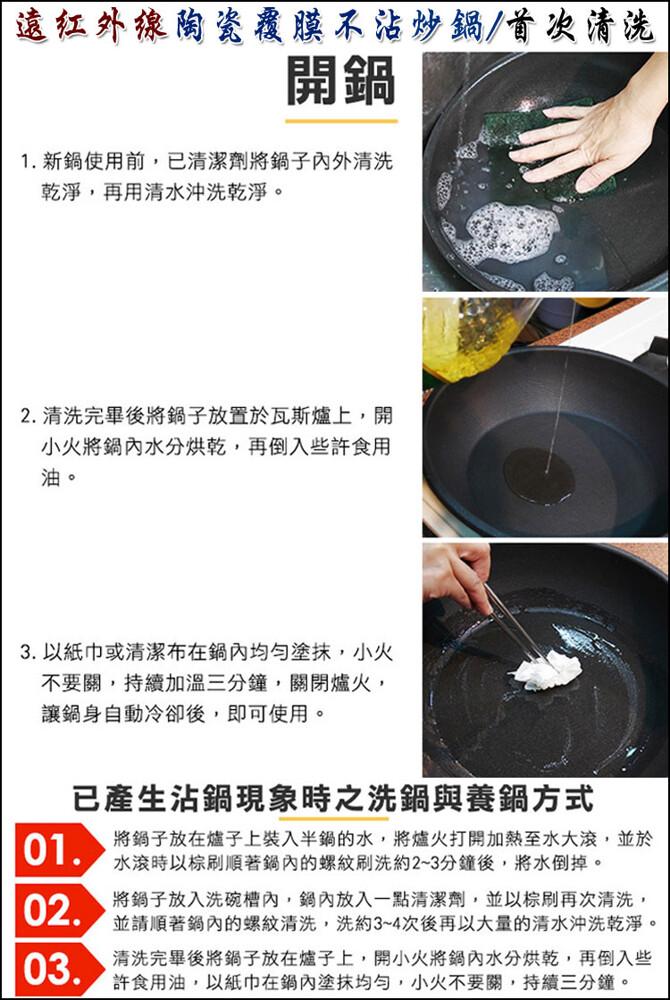 遠紅外線陶瓷覆膜不沾炒鍋/首次清洗

開鍋

1. 新鍋使用前，已清潔劑將鍋子內外清洗乾淨，再用清水沖洗乾淨。

2. 清洗完畢後將鍋子放置於瓦斯爐上，開小火將鍋內水分烘乾，再倒入些許食用油。

3. 以紙巾或清潔布在鍋內均勻塗抹，小火不要關，持續加溫三分鐘，關閉爐火，讓鍋身自動冷卻後，即可使用。

已產生沾鍋現象時之洗鍋與養鍋方式

01. 將鍋子放在爐子上裝入半鍋的水，將爐火打開加熱至水大滾，並於水滾時以棕刷順著鍋內的螺紋刷洗約2~3分鐘後，將水倒掉。

02. 將鍋子放入洗碗槽內，鍋內放入一點清潔劑，並以棕刷再次清洗，並請順著鍋內的螺紋清洗，洗約3~4次後再以大量的清水沖洗乾淨。

03. 清洗完畢後將鍋子放在爐子上，開小火將鍋內水分烘乾，再倒入些許食用油，以紙巾在鍋內塗抹均勻，小火不要關，持續三分鐘。