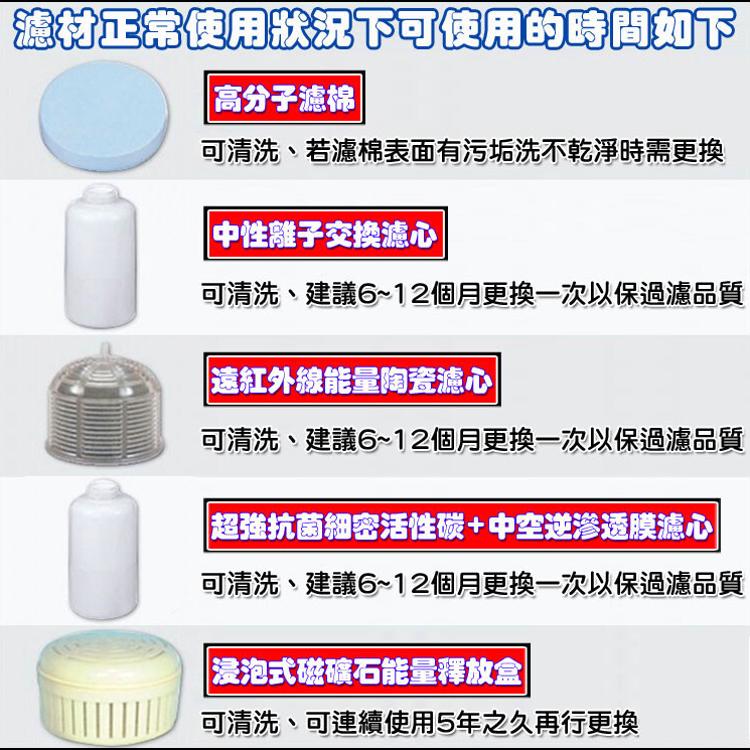 濾材正常使用狀況下可使用的時間如下

高分子濾棉

可清洗、若濾棉表面有污垢洗不乾淨時需更換

中性離子交換濾心

可清洗、建議6~12個月更換一次以保過濾品質

遠紅外線能量陶瓷濾心

可清洗、建議6~12個月更換一次以保過濾品質

超強抗菌細密活性碳+中空逆滲透膜濾心

可清洗、建議6~12個月更換一次以保過濾品質

浸泡式磁礦石能量釋放盒

可清洗、可連續使用5年之久再行更換