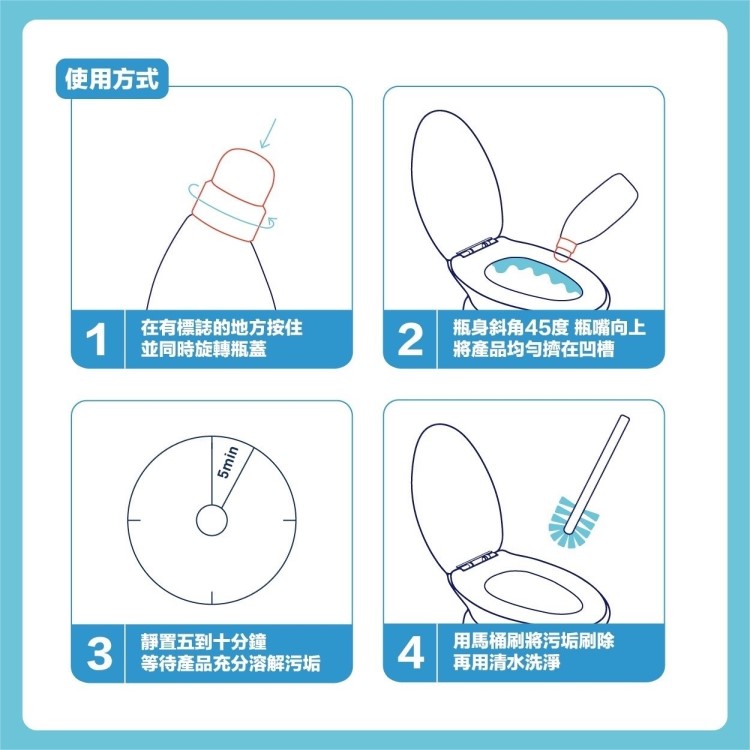 使用方式

1
在有標誌的地方按住
並同時旋轉瓶蓋

2
瓶身斜角45度 瓶嘴向上
將產品均勻擠在凹槽

5min

3
靜置五到十分鐘
等待產品充分溶解污垢

4
用馬桶刷將污垢刷除
再用清水洗淨