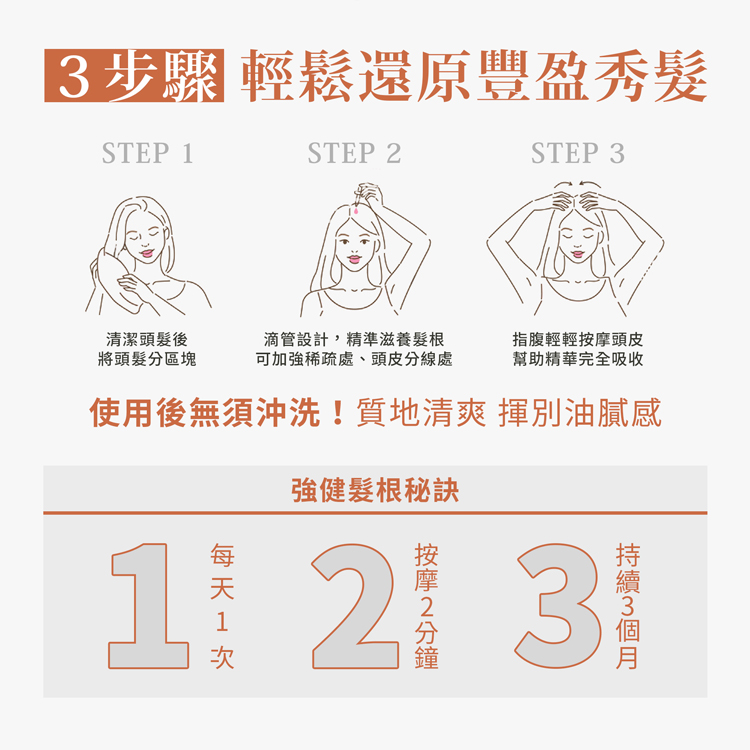 3步驟 輕鬆還原豐盈秀髮

STEP 1

清潔頭髮後
將頭髮分區塊

STEP 2

滴管設計，精準滋養髮根
可加強稀疏處、頭皮分線處

STEP 3

指腹輕輕按摩頭皮
幫助精華完全吸收

使用後無須沖洗！質地清爽 揮別油膩感

強健髮根秘訣

1 每天1次

2 按摩2分鐘

3 持續3個月