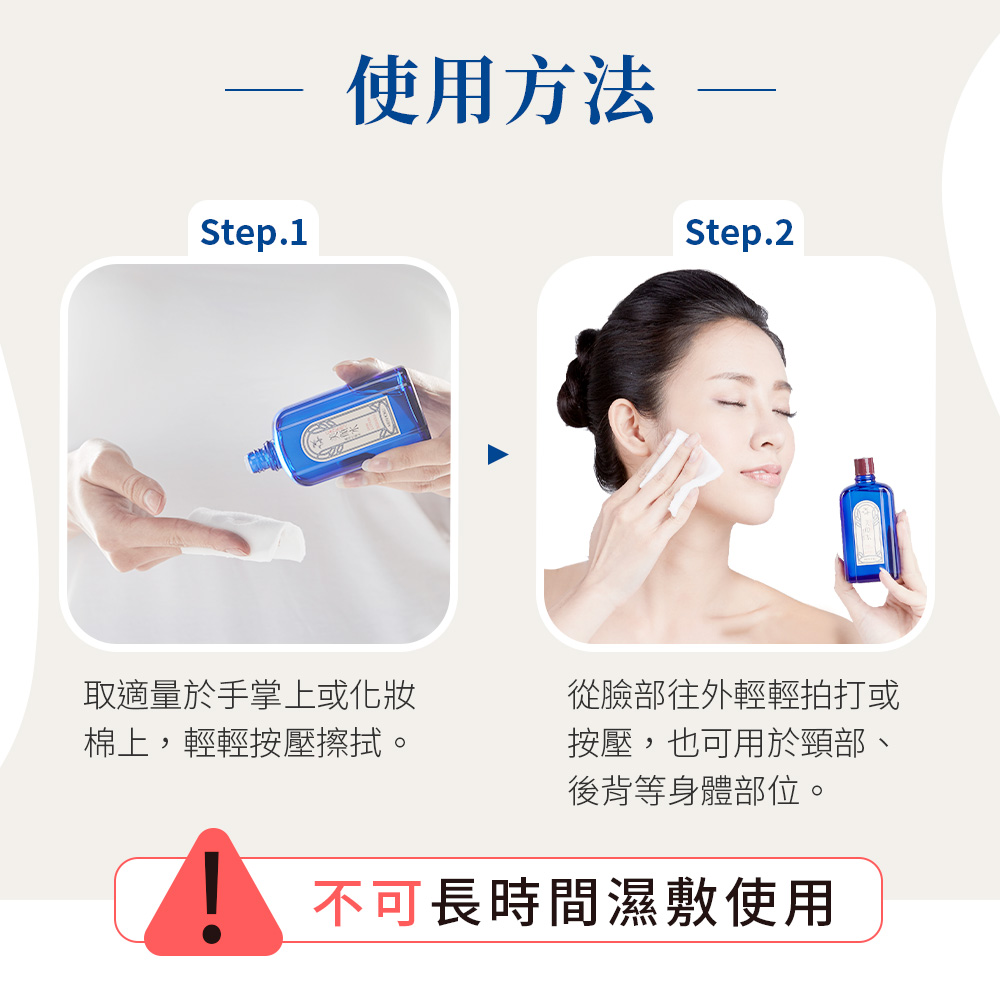 — 使用方法 —

Step.1

取適量於手掌上或化妝棉上，輕輕按壓擦拭。

Step.2

從臉部往外輕輕拍打或按壓，也可用於頸部、後背等身體部位。

!

不可長時間濕敷使用