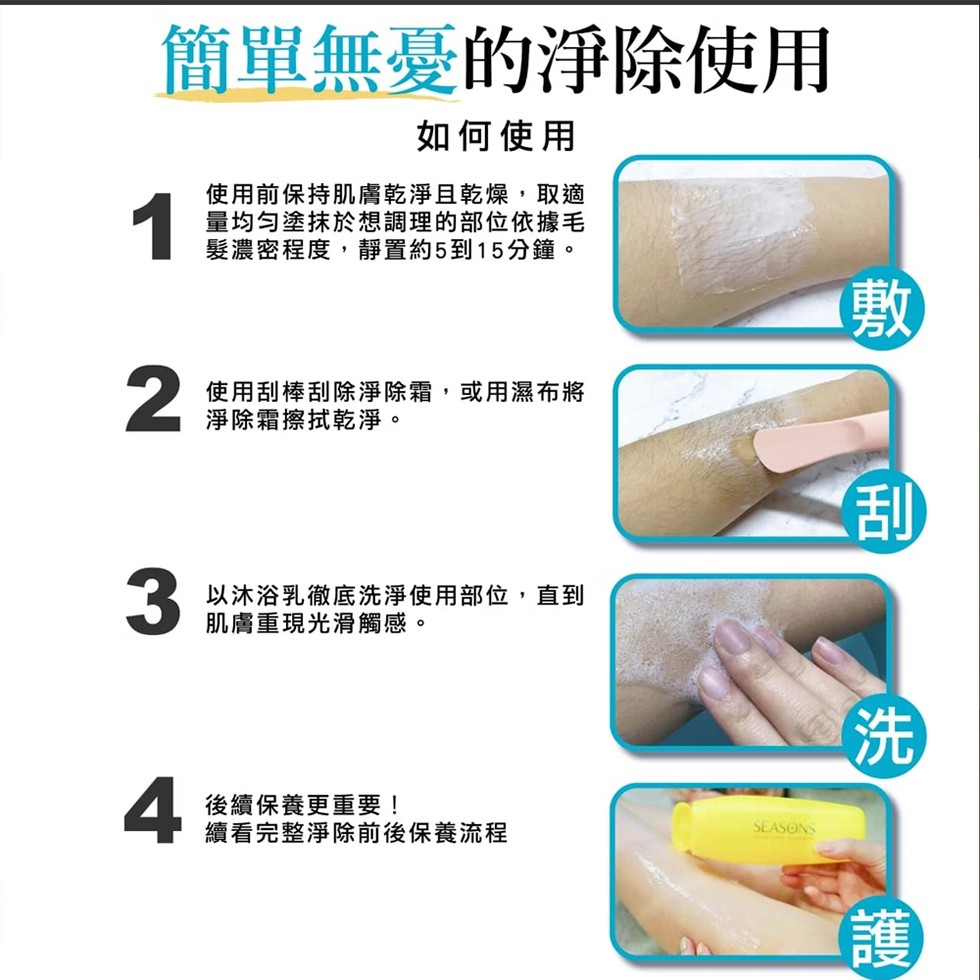 簡單無憂的淨除使用

如何使用

1
使用前保持肌膚乾淨且乾燥，取適量均勻塗抹於想調理的部位依據毛髮濃密程度，靜置約5到15分鐘。

敷

2
使用刮棒刮除淨除霜，或用濕布將淨除霜擦拭乾淨。

刮

3
以沐浴乳徹底洗淨使用部位，直到肌膚重現光滑觸感。

洗

4
後續保養更重要！
續看完整淨除前後保養流程

SEASONS

護