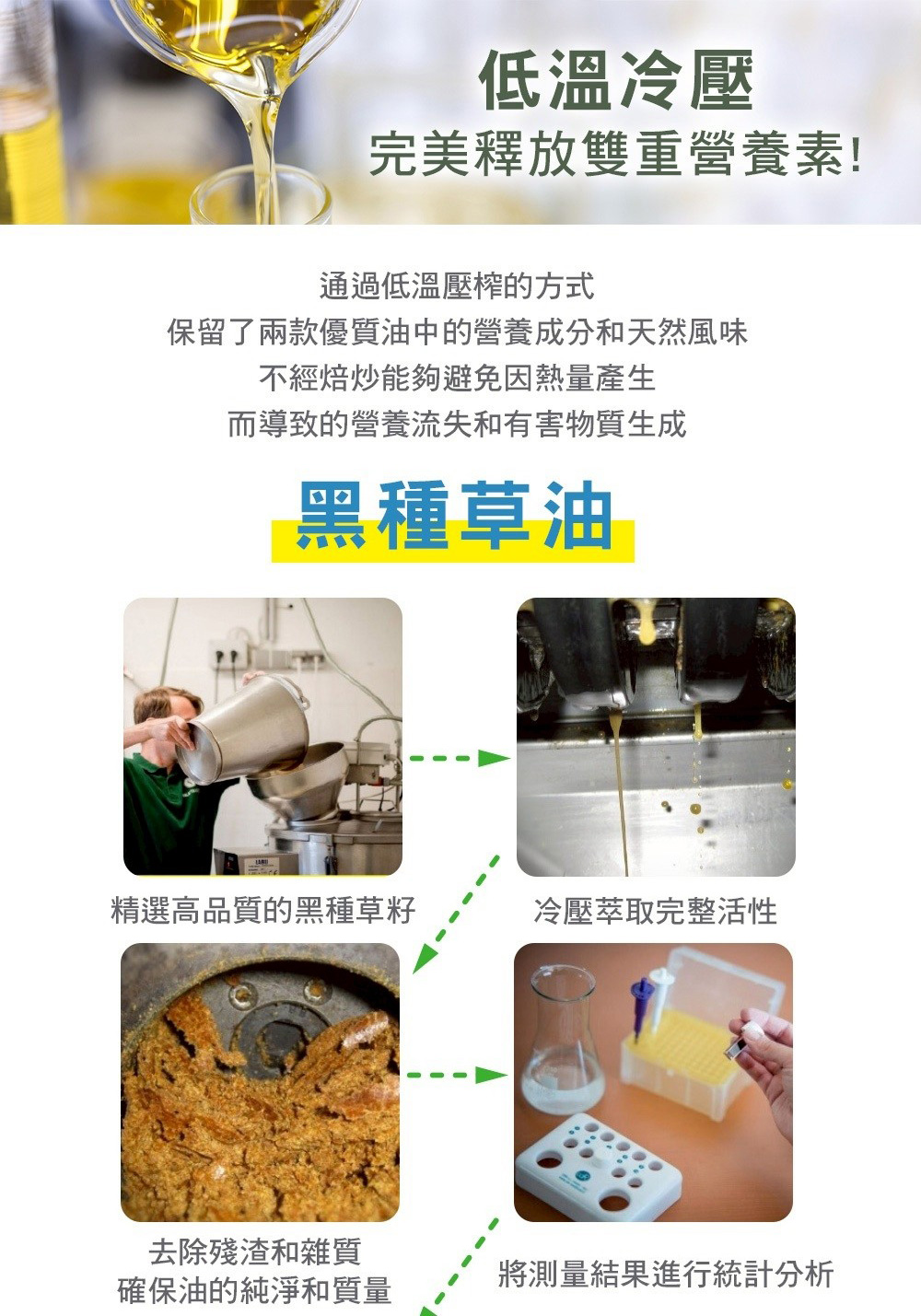 低溫冷壓
完美釋放雙重營養素!

通過低溫壓榨的方式
保留了兩款優質油中的營養成分和天然風味
不經焙炒能夠避免因熱量產生
而導致的營養流失和有害物質生成

黑種草油

精選高品質的黑種草籽

冷壓萃取完整活性

去除殘渣和雜質
確保油的純淨和質量

將測量結果進行統計分析