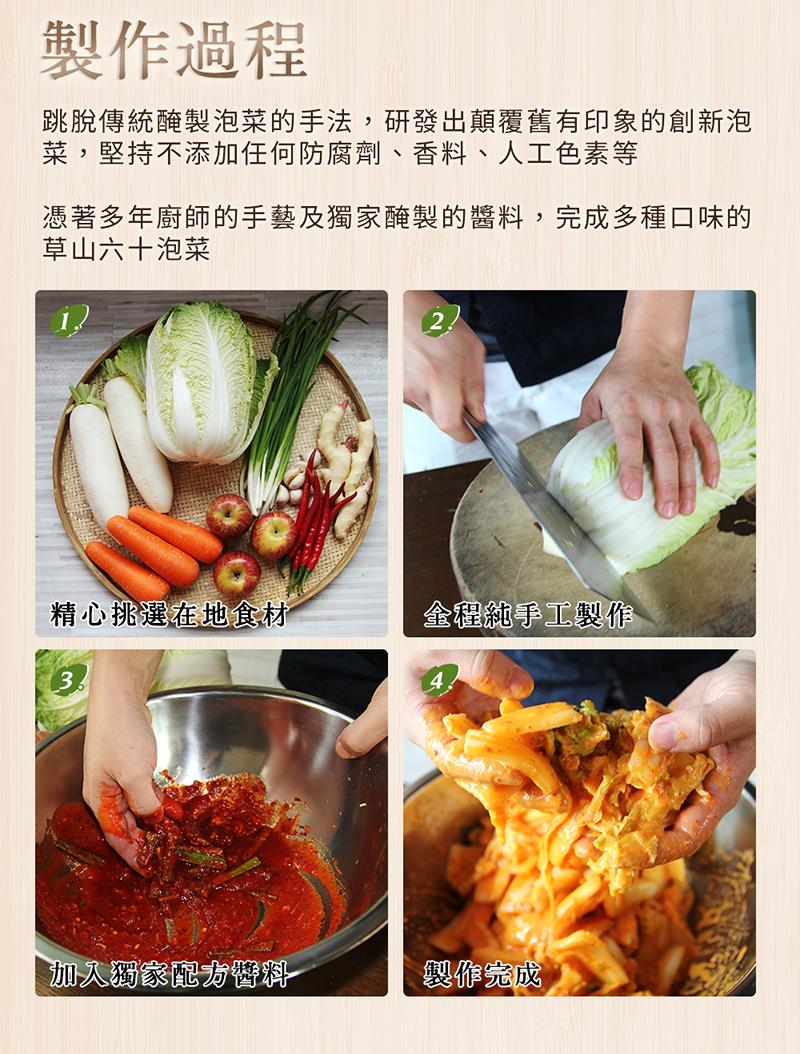 製作過程

跳脫傳統醃製泡菜的手法，研發出顛覆舊有印象的創新泡菜，堅持不添加任何防腐劑、香料、人工色素等

憑著多年廚師的手藝及獨家醃製的醬料，完成多種口味的草山六十泡菜

1.
精心挑選在地食材

2.
全程純手工製作

3.
加入獨家配方醬料

4.
製作完成