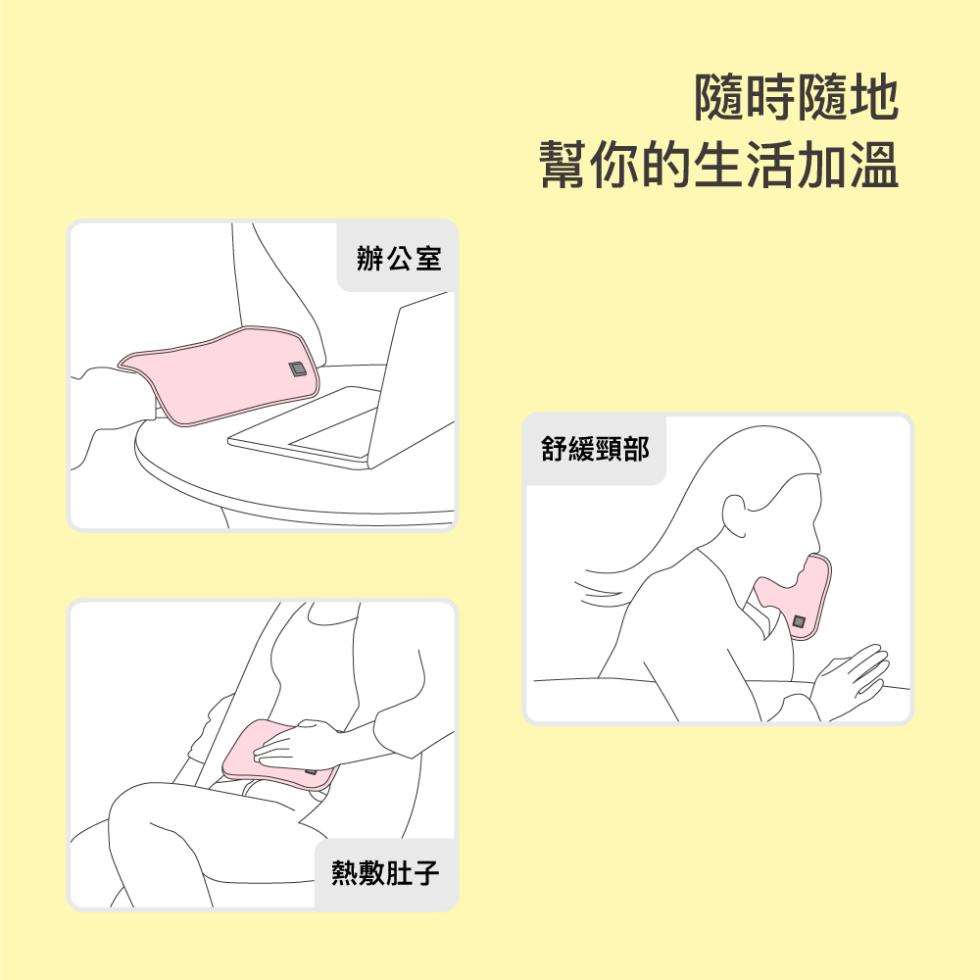 隨時隨地
幫你的生活加溫

辦公室

舒緩頸部

熱敷肚子