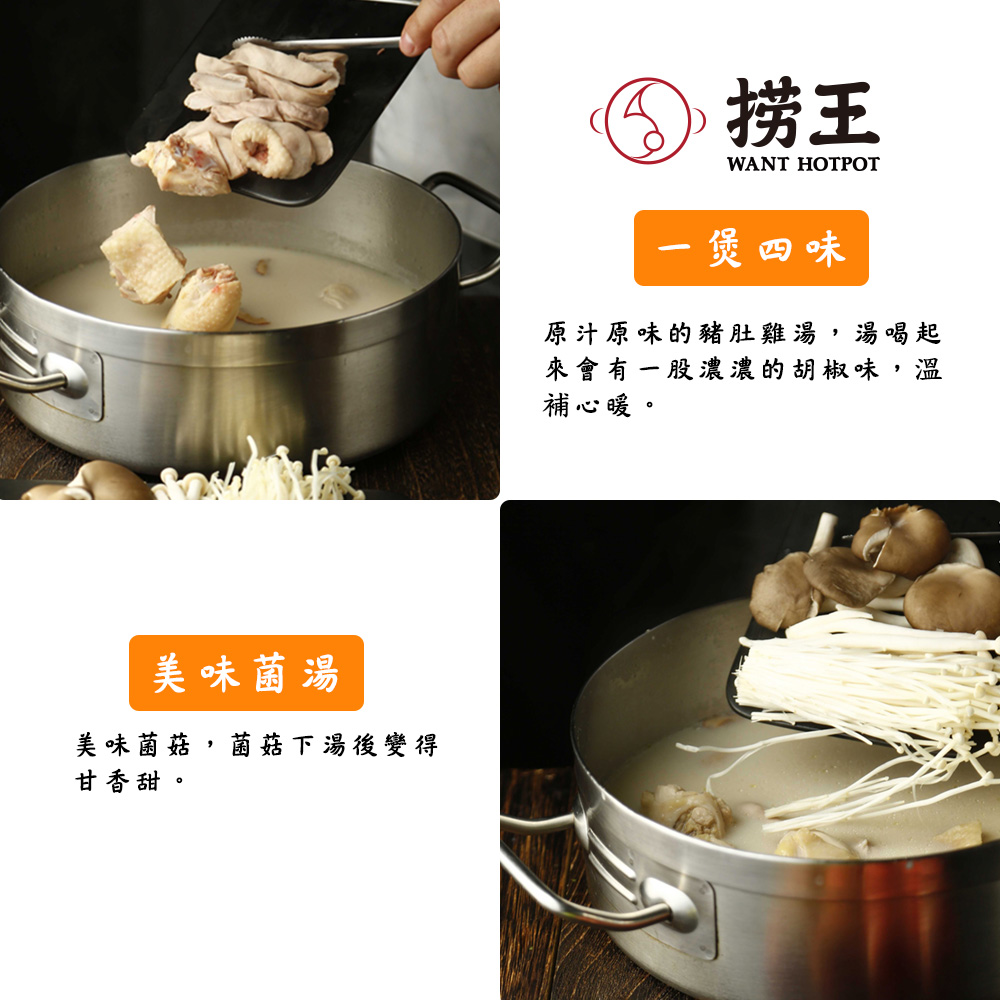 撈王
WANT HOTPOT

一煲四味

原汁原味的豬肚雞湯，湯喝起來會有一股濃濃的胡椒味，溫補心暖。

美味菌湯

美味菌菇，菌菇下湯後變得甘香甜。