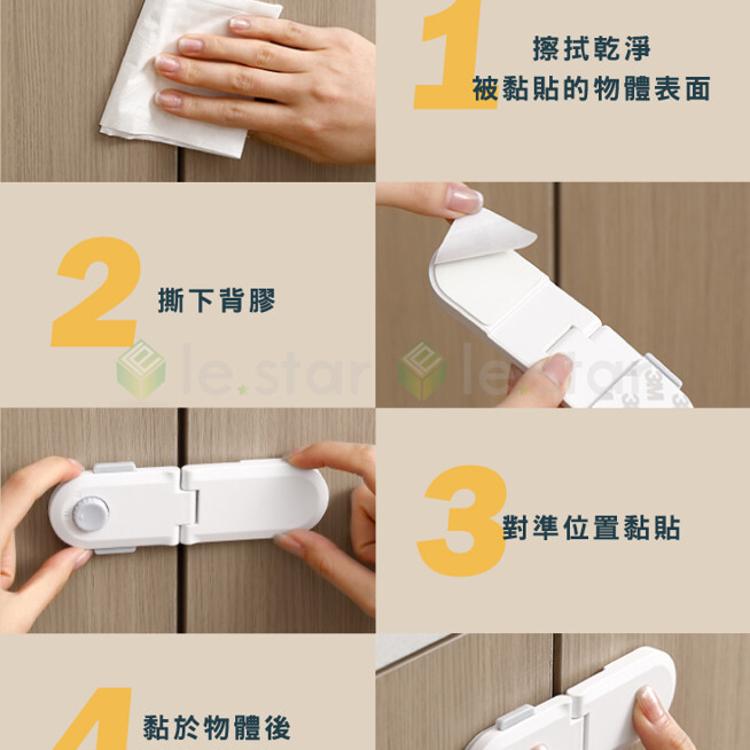 1 擦拭乾淨 被黏貼的物體表面

2 撕下背膠

le.star

le.star

3M

3 對準位置黏貼

4 黏於物體後