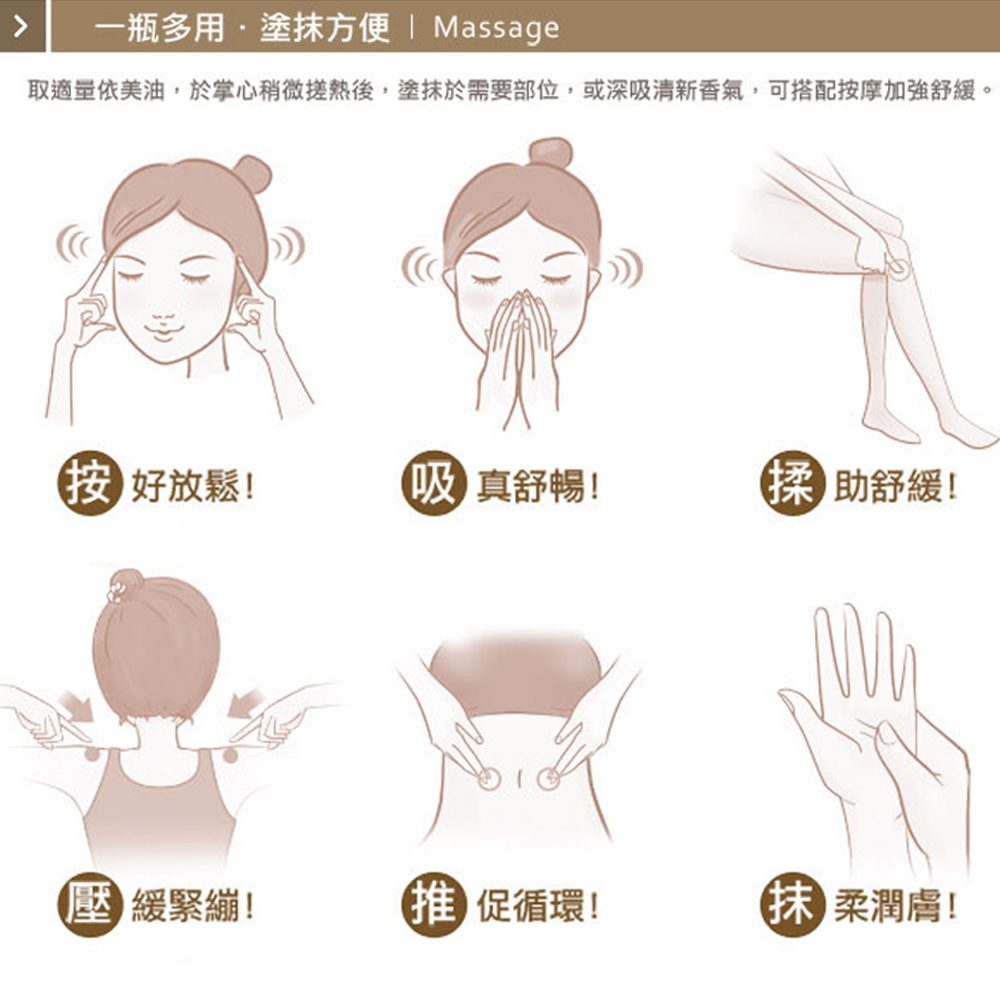 一瓶多用 · 塗抹方便 | Massage

取適量依美油，於掌心稍微搓熱後，塗抹於需要部位，或深吸清新香氣，可搭配按摩加強舒緩。

按 好放鬆！

吸 真舒暢！

揉 助舒緩！

壓 緩緊繃！

推 促循環！

抹 柔潤膚！