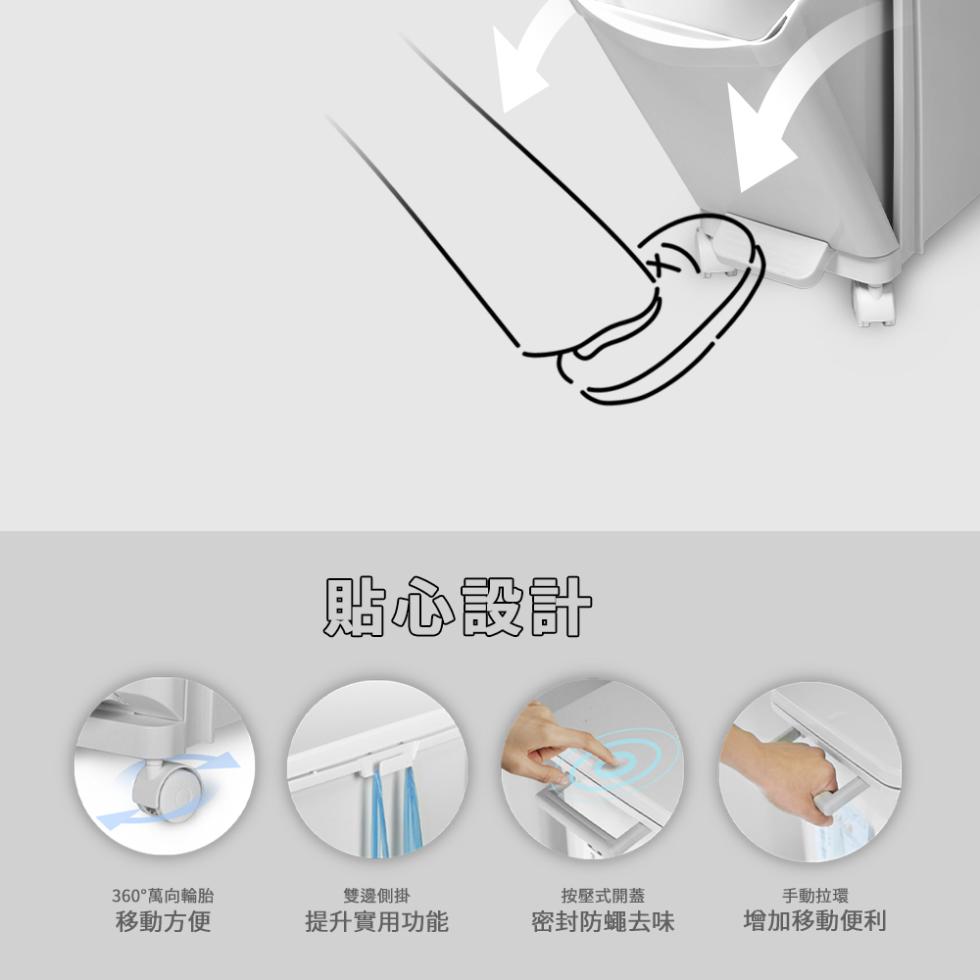 貼心設計

360°萬向輪胎
移動方便

雙邊側掛
提升實用功能

按壓式開蓋
密封防蠅去味

手動拉環
增加移動便利