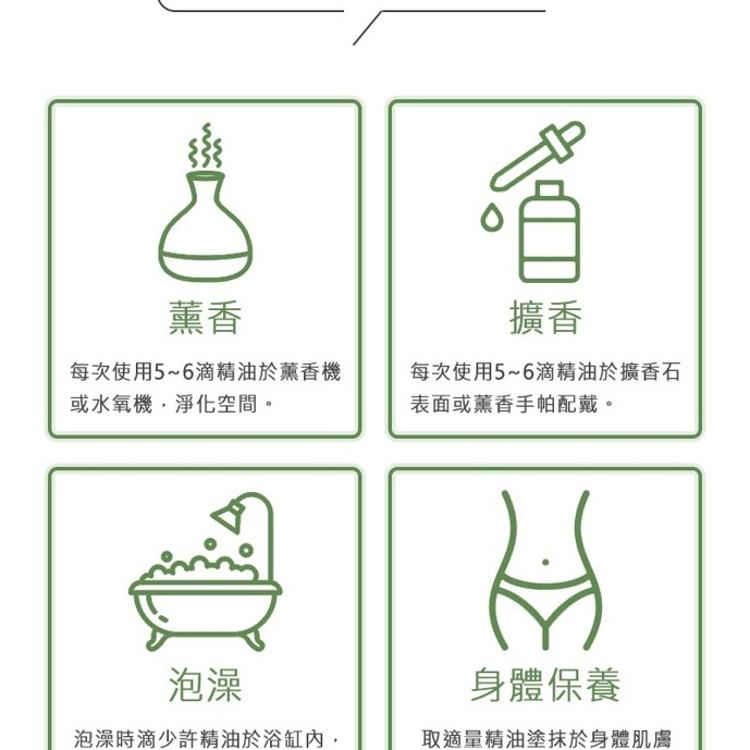 薰香

每次使用5~6滴精油於薰香機或水氧機，淨化空間。

擴香

每次使用5~6滴精油於擴香石表面或薰香手帕配戴。

泡澡

泡澡時滴少許精油於浴缸內，

身體保養

取適量精油塗抹於身體肌膚