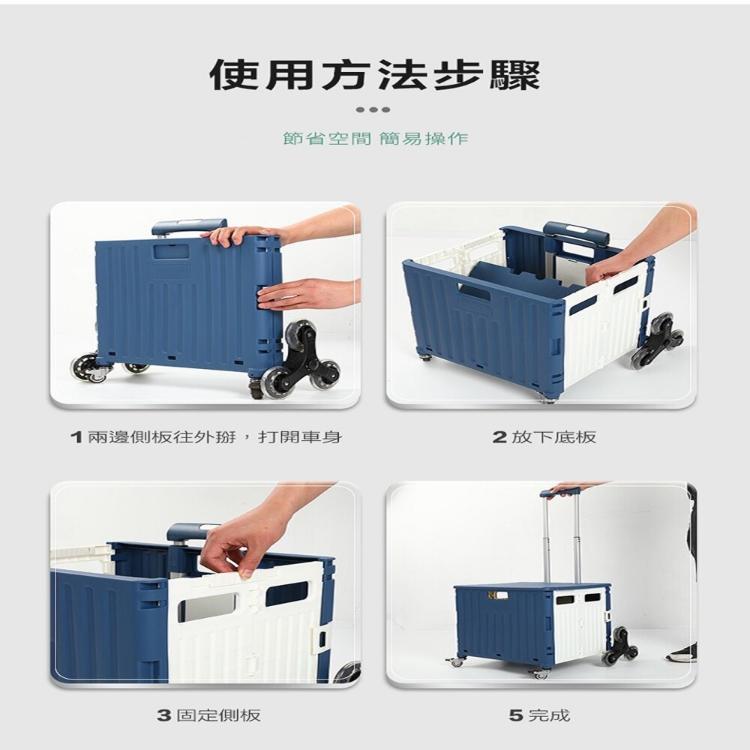 使用方法步驟

節省空間 簡易操作

1 兩邊側板往外掰，打開車身

2 放下底板

3 固定側板

5 完成