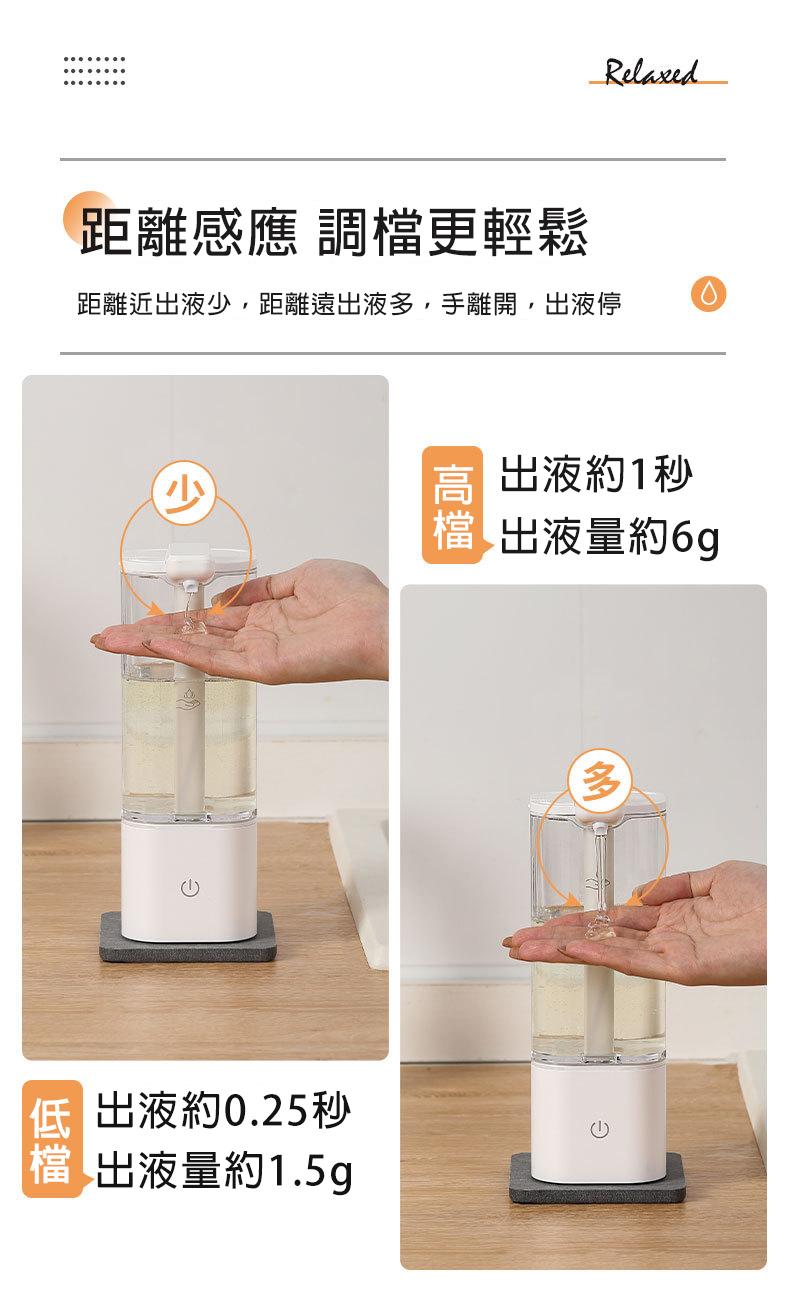 Relaxed

距離感應 調檔更輕鬆

距離近出液少，距離遠出液多，手離開，出液停

少

高檔 出液約1秒
出液量約6g

多

低檔 出液約0.25秒
出液量約1.5g