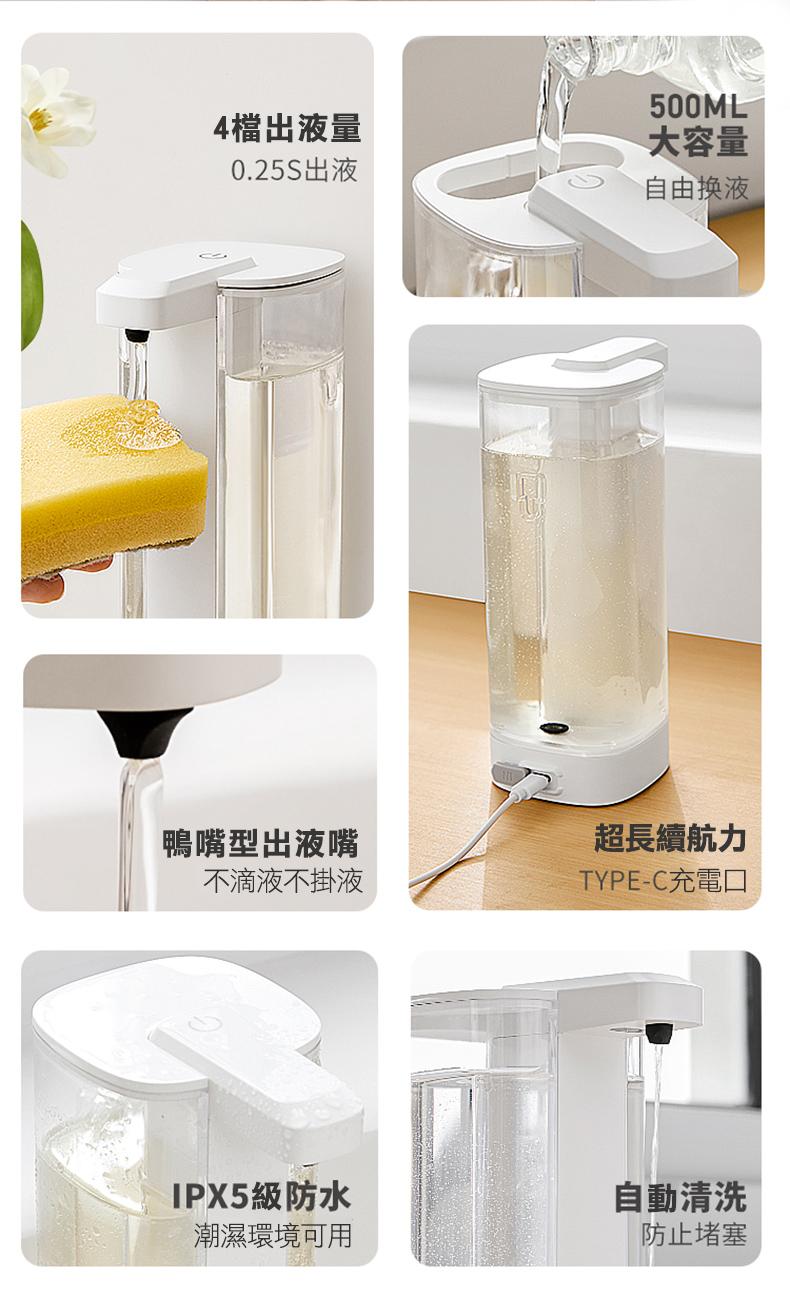 4檔出液量
0.25S出液

500ML
大容量
自由換液

鴨嘴型出液嘴
不滴液不掛液

超長續航力
TYPE-C充電口

IPX5級防水
潮濕環境可用

自動清洗
防止堵塞